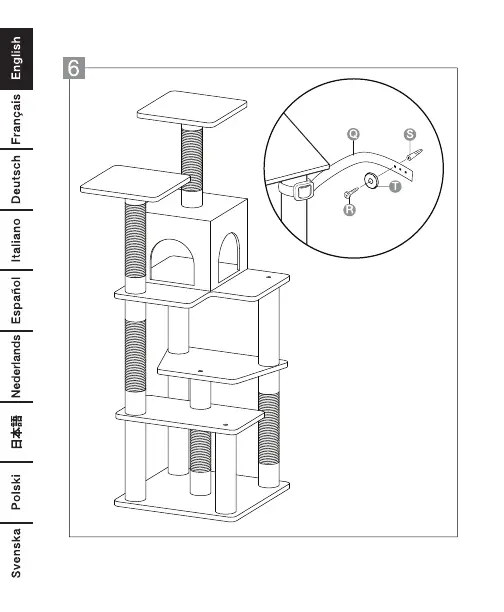 English
Français
Deutsch
Italiano
Español
Nederlands
日本語
Polski
Svenska

6

Q
S
T
R