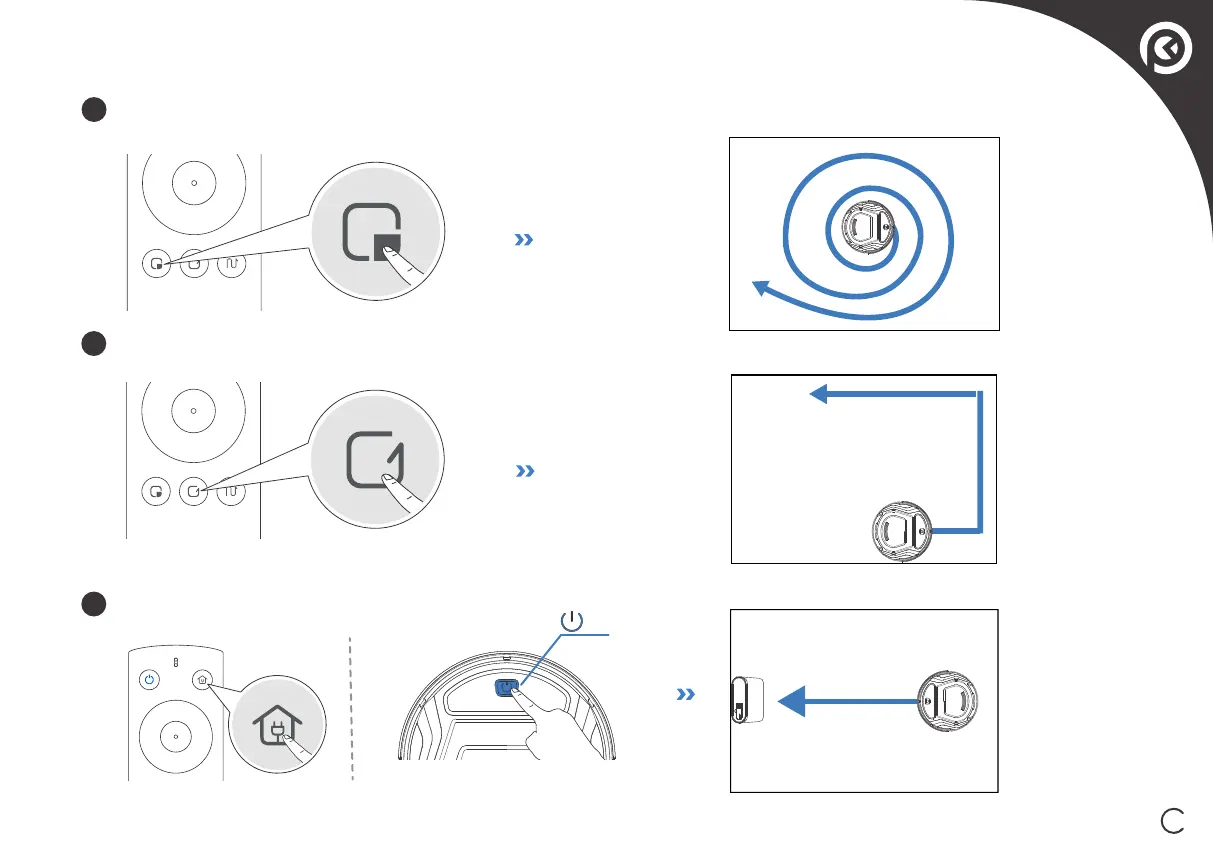 C