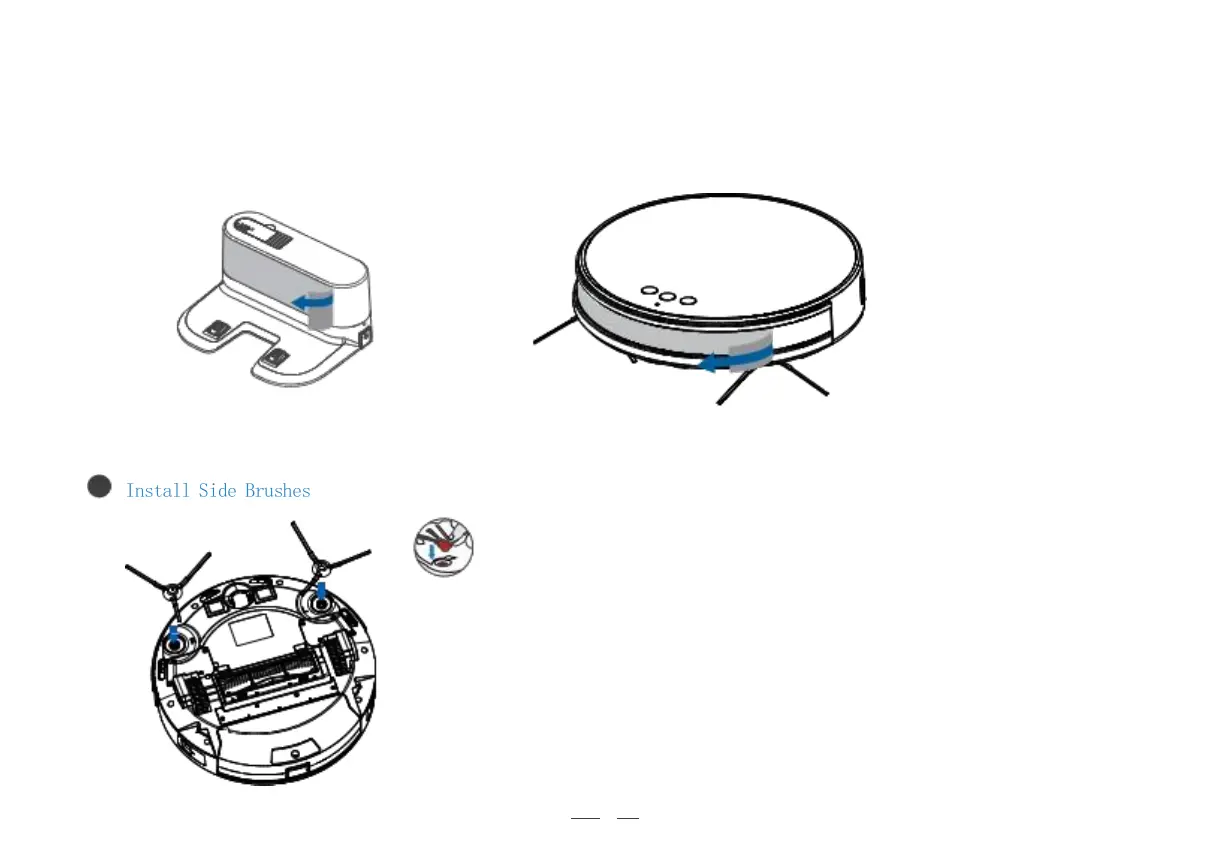 Install Side Brushes