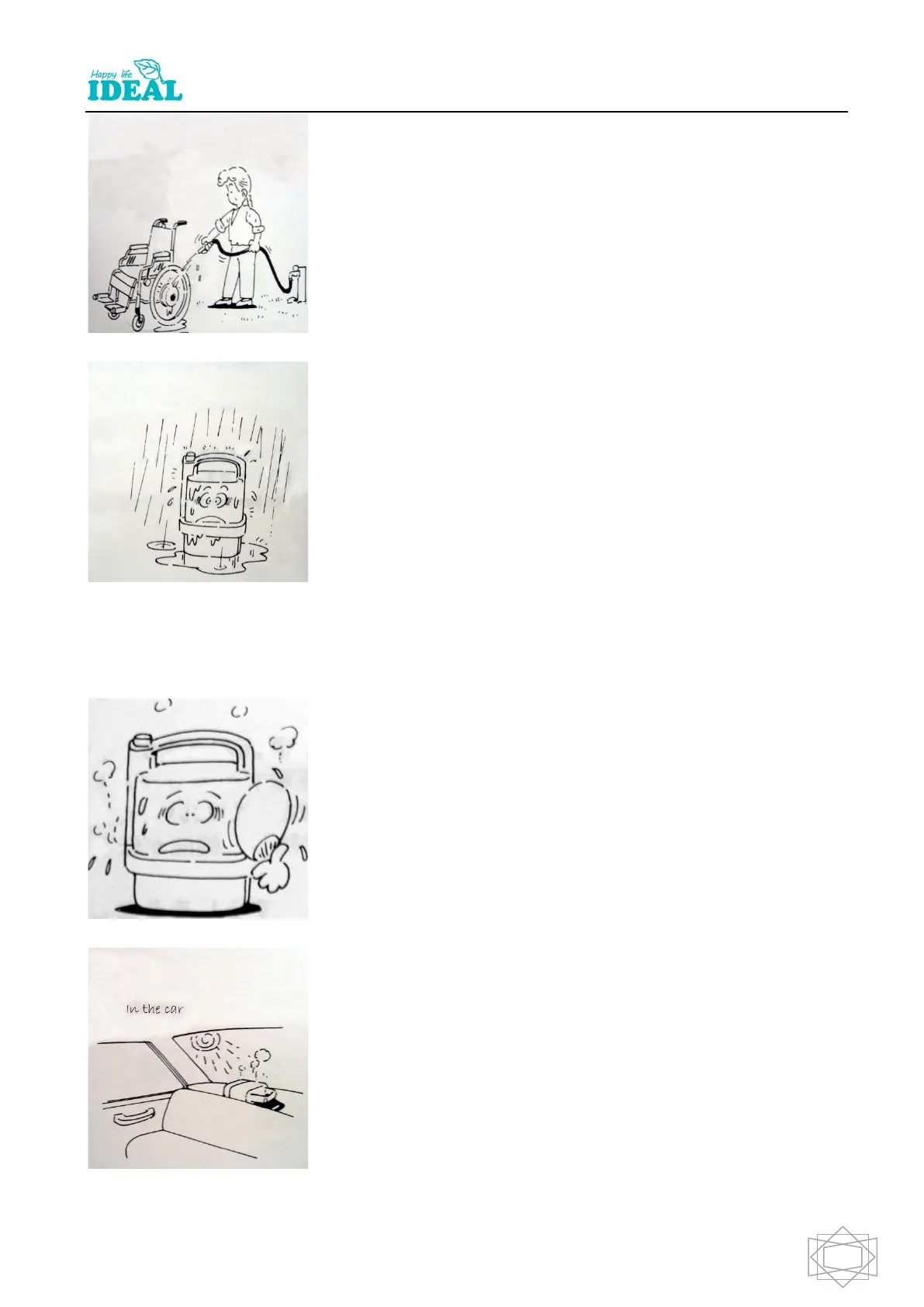 Happy life
IDEAL

In the car