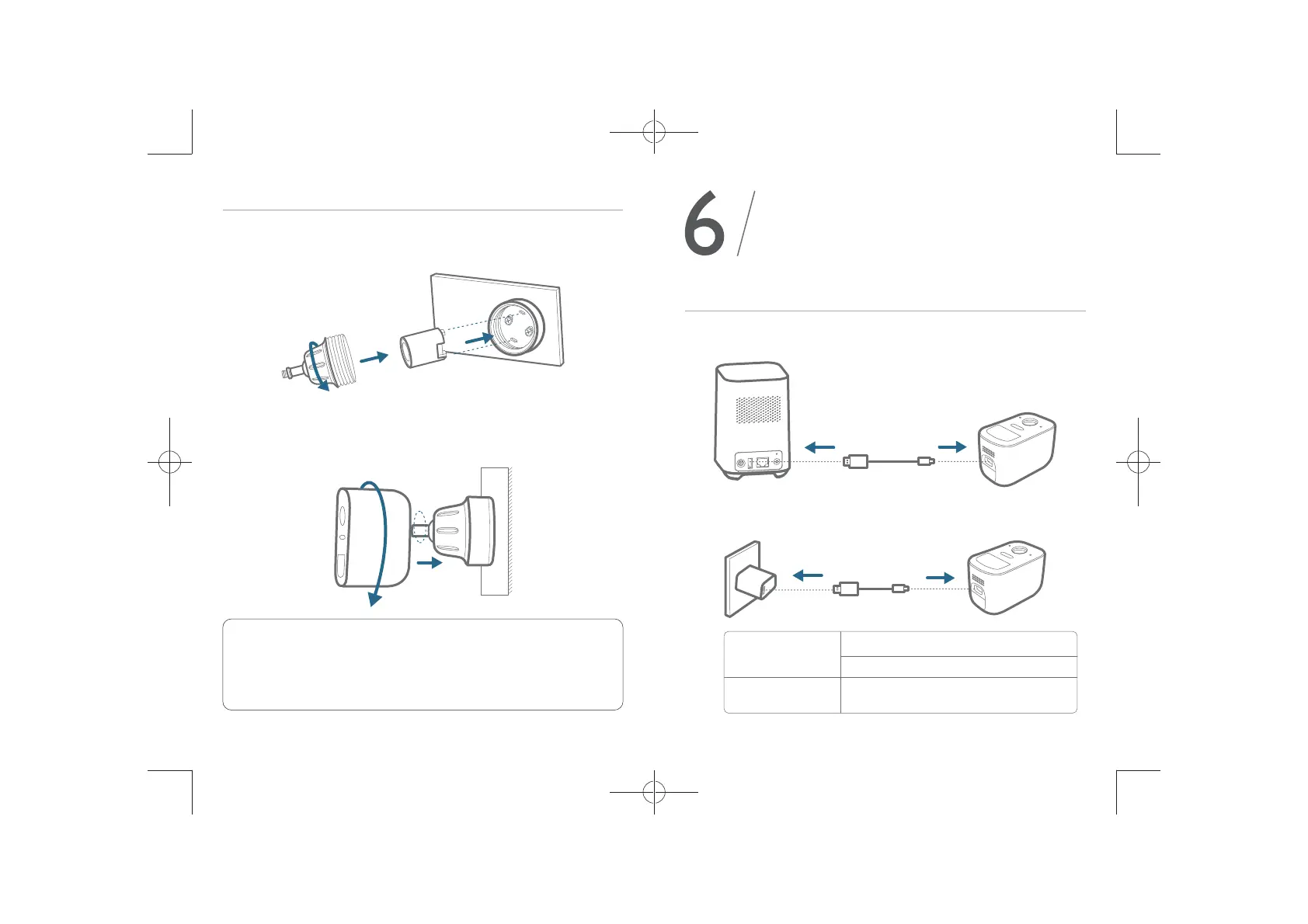 6