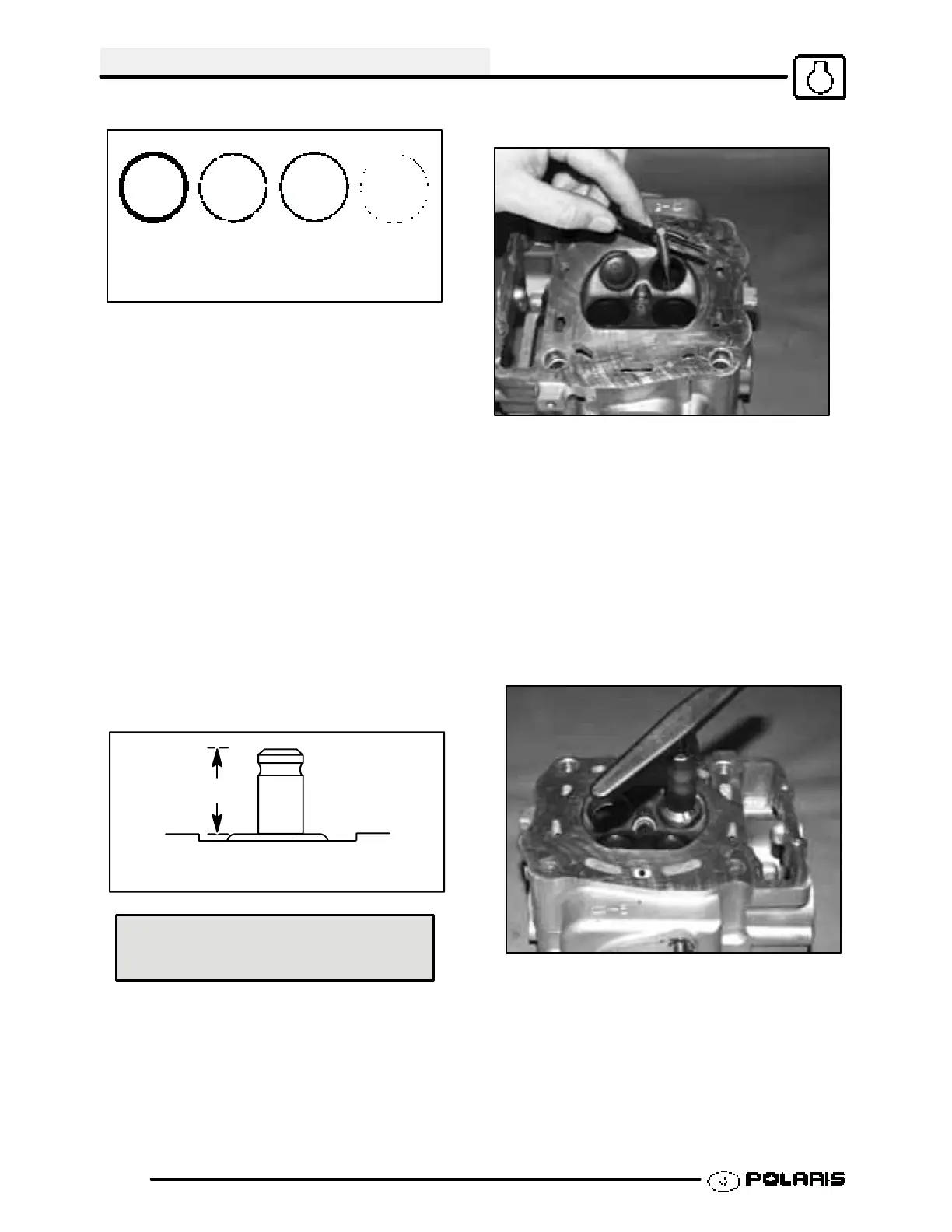 POLARIS