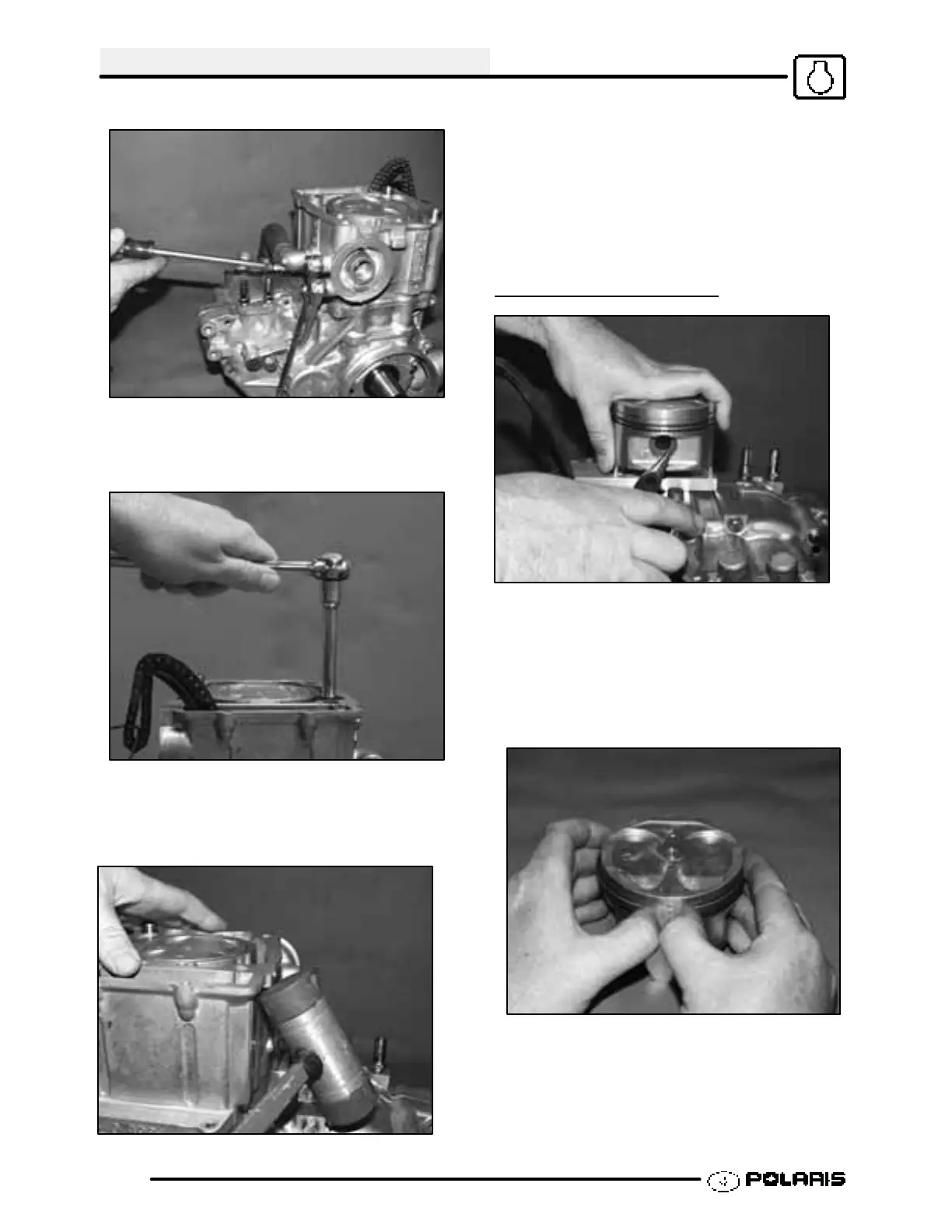 POLARIS