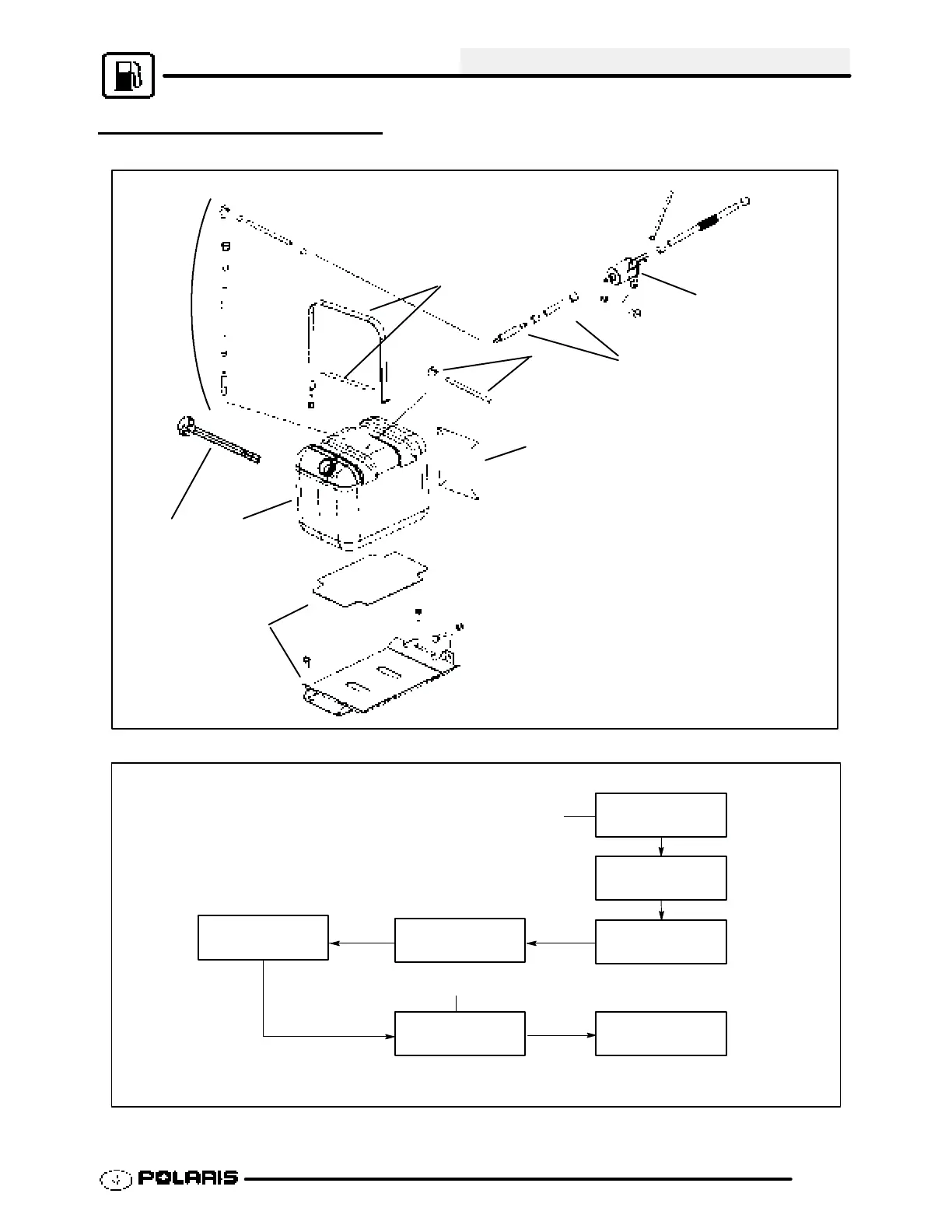 POLARIS