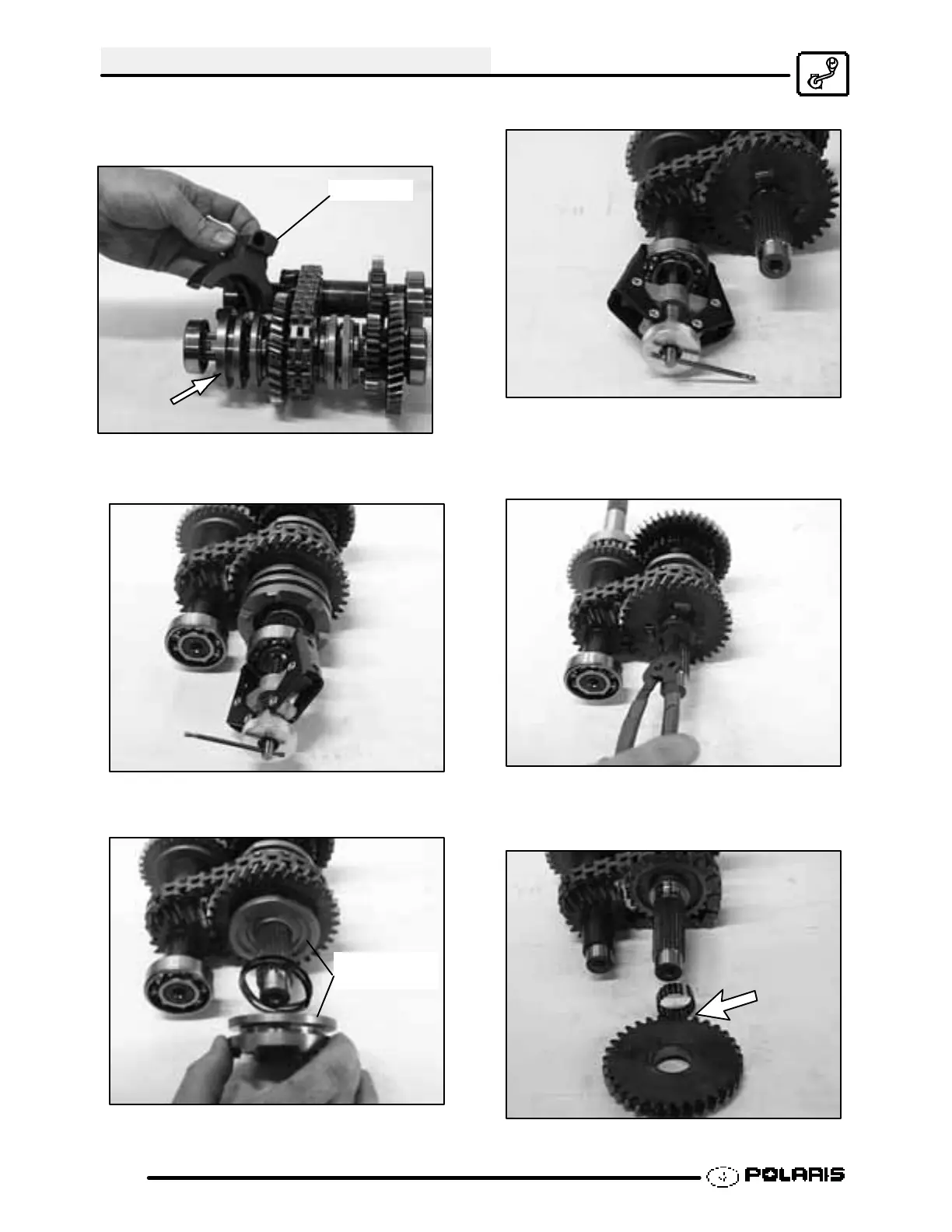 POLARIS