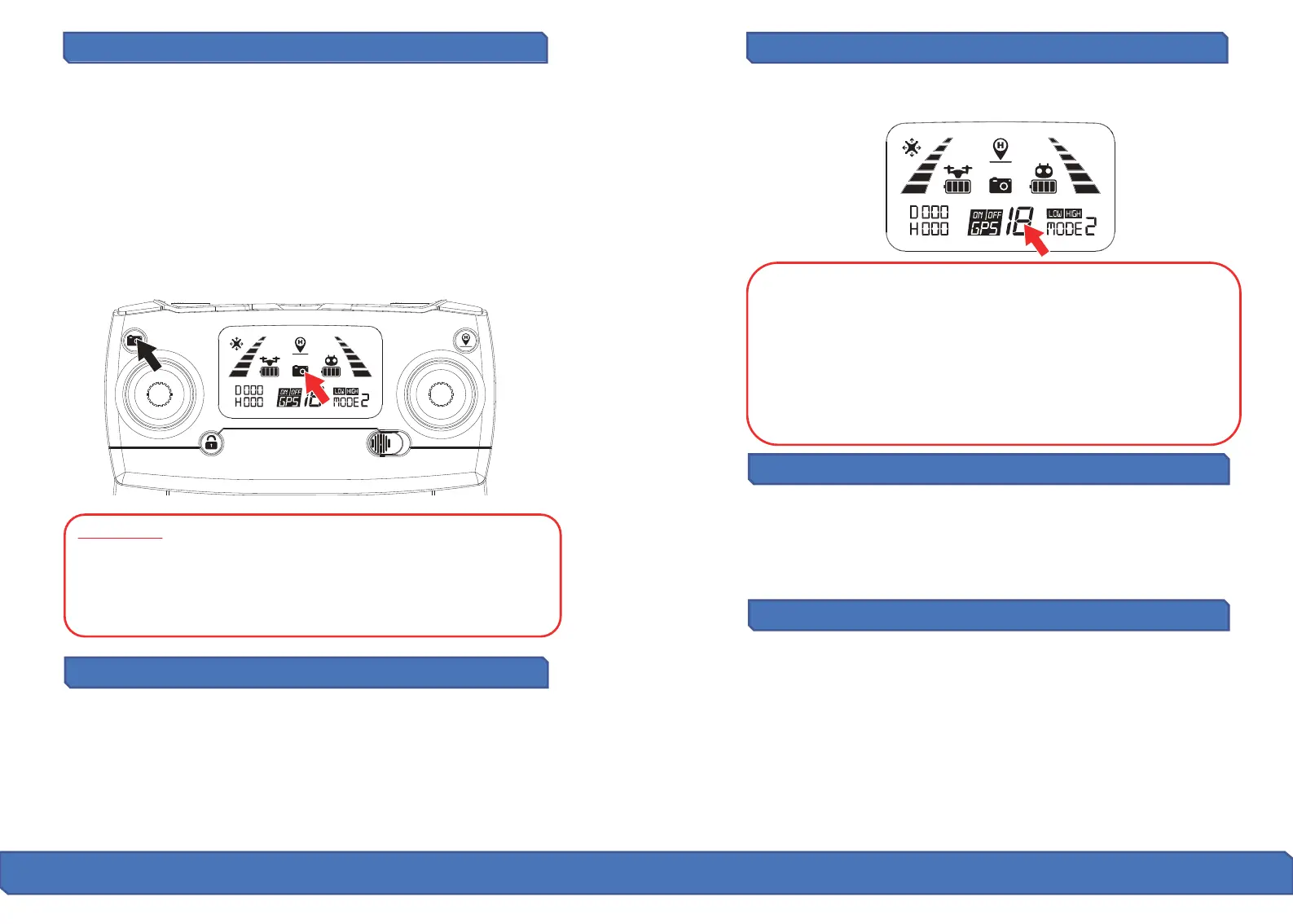 D 000
H 000
ON OFF
GPS
18
LOW HIGH
MODE 2

D 000
H 000
ON OFF
GPS
18
LOW HIGH
MODE 2