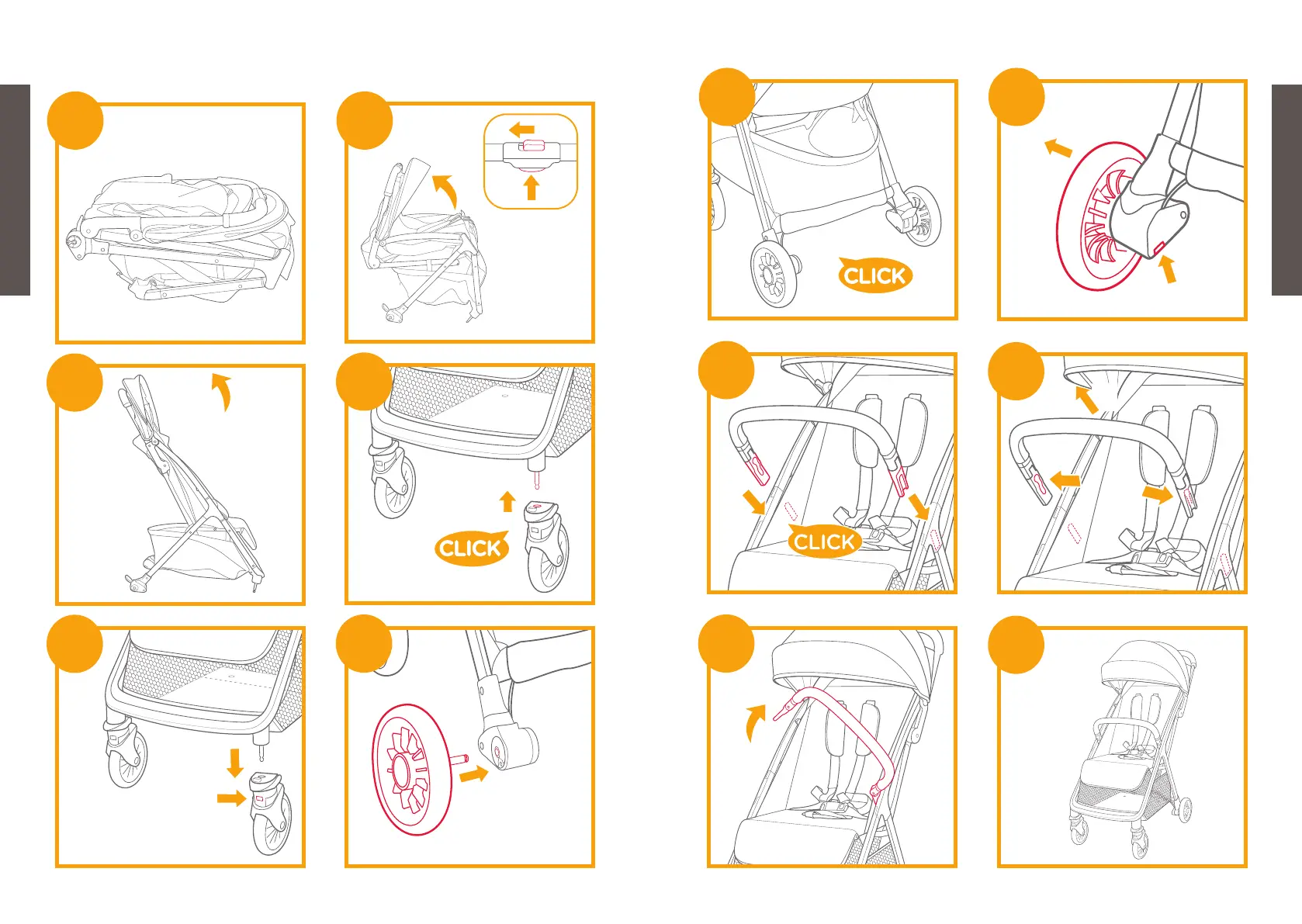 CLICK

CLICK

CLICK