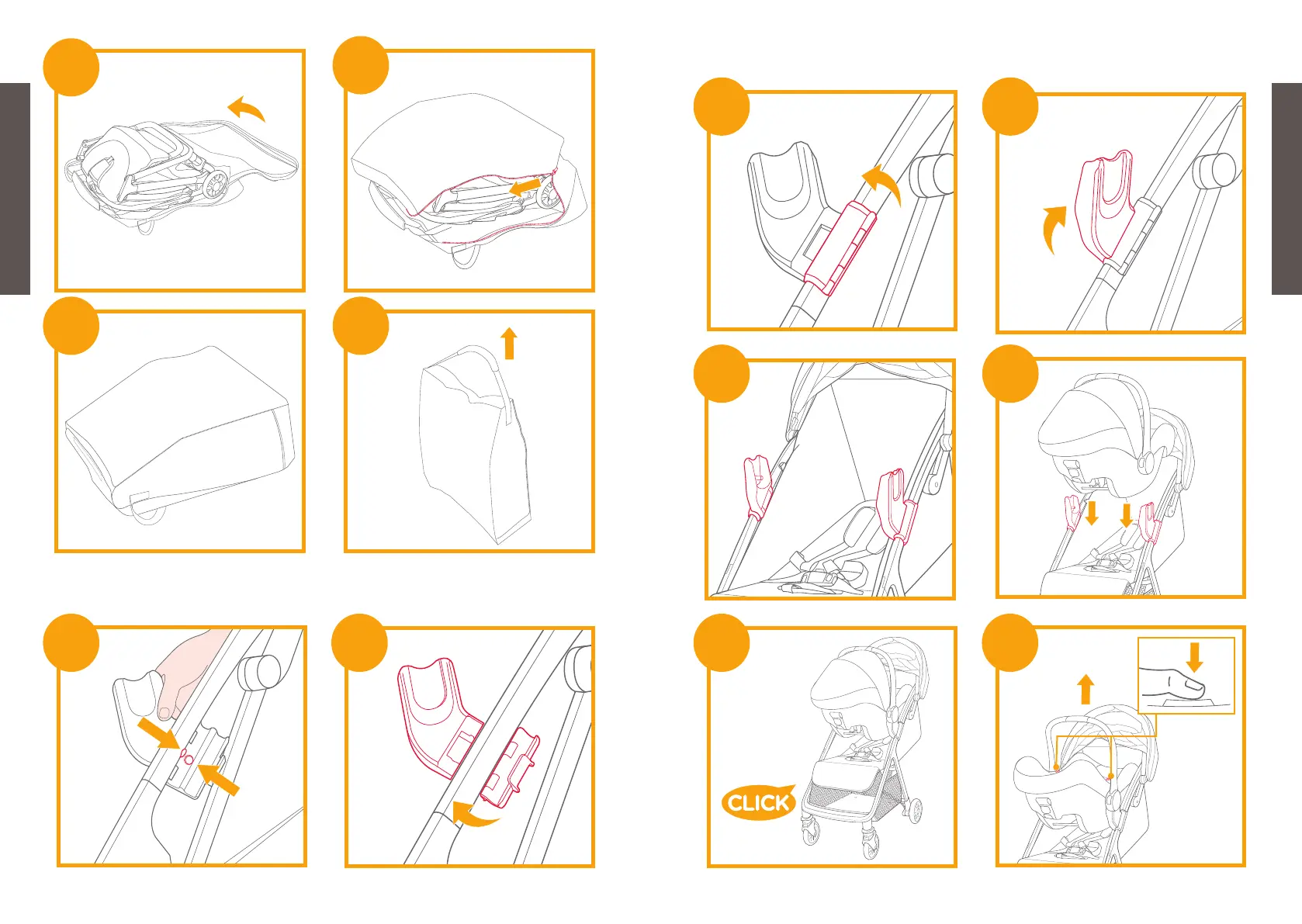 CLICK