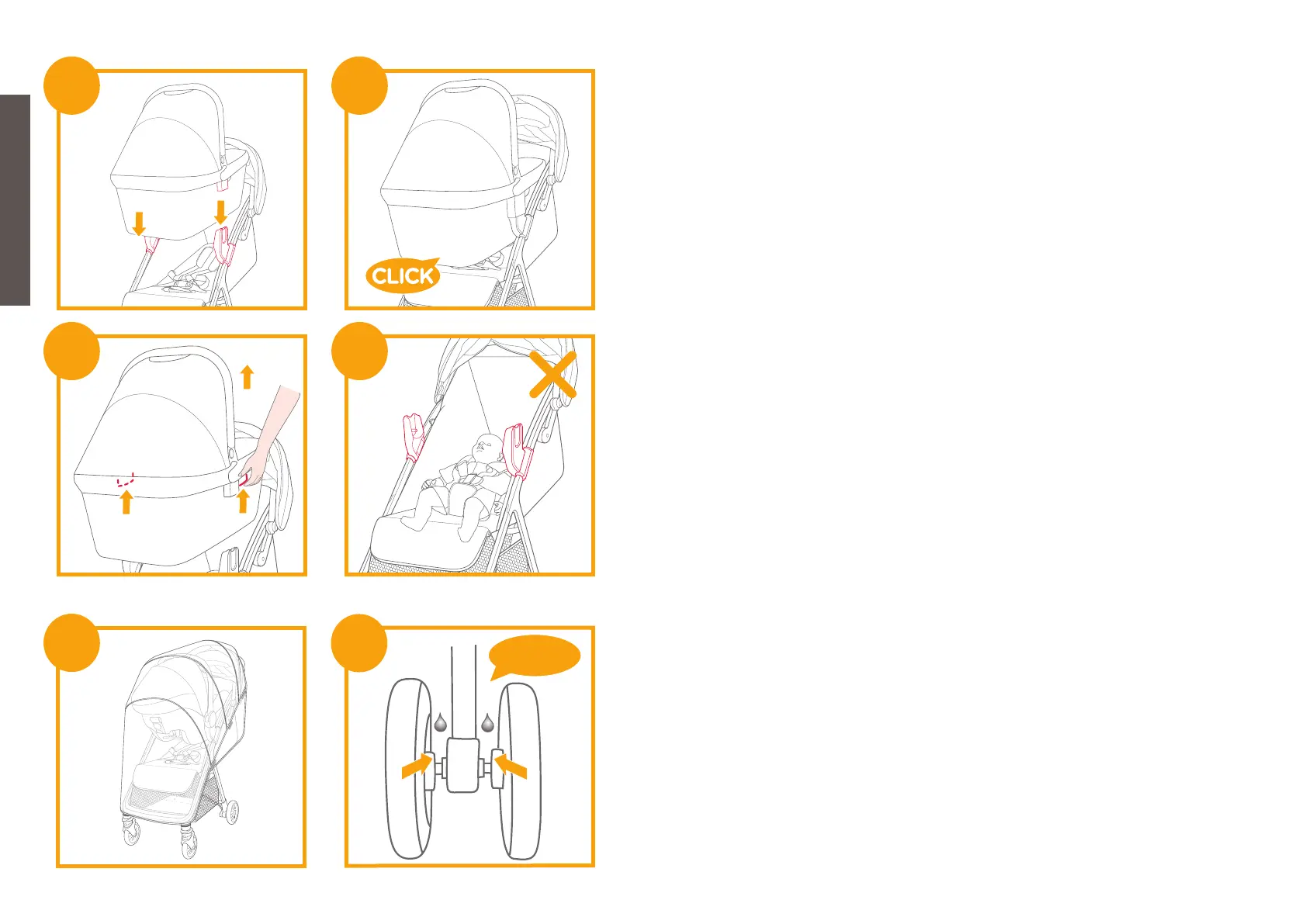 CLICK