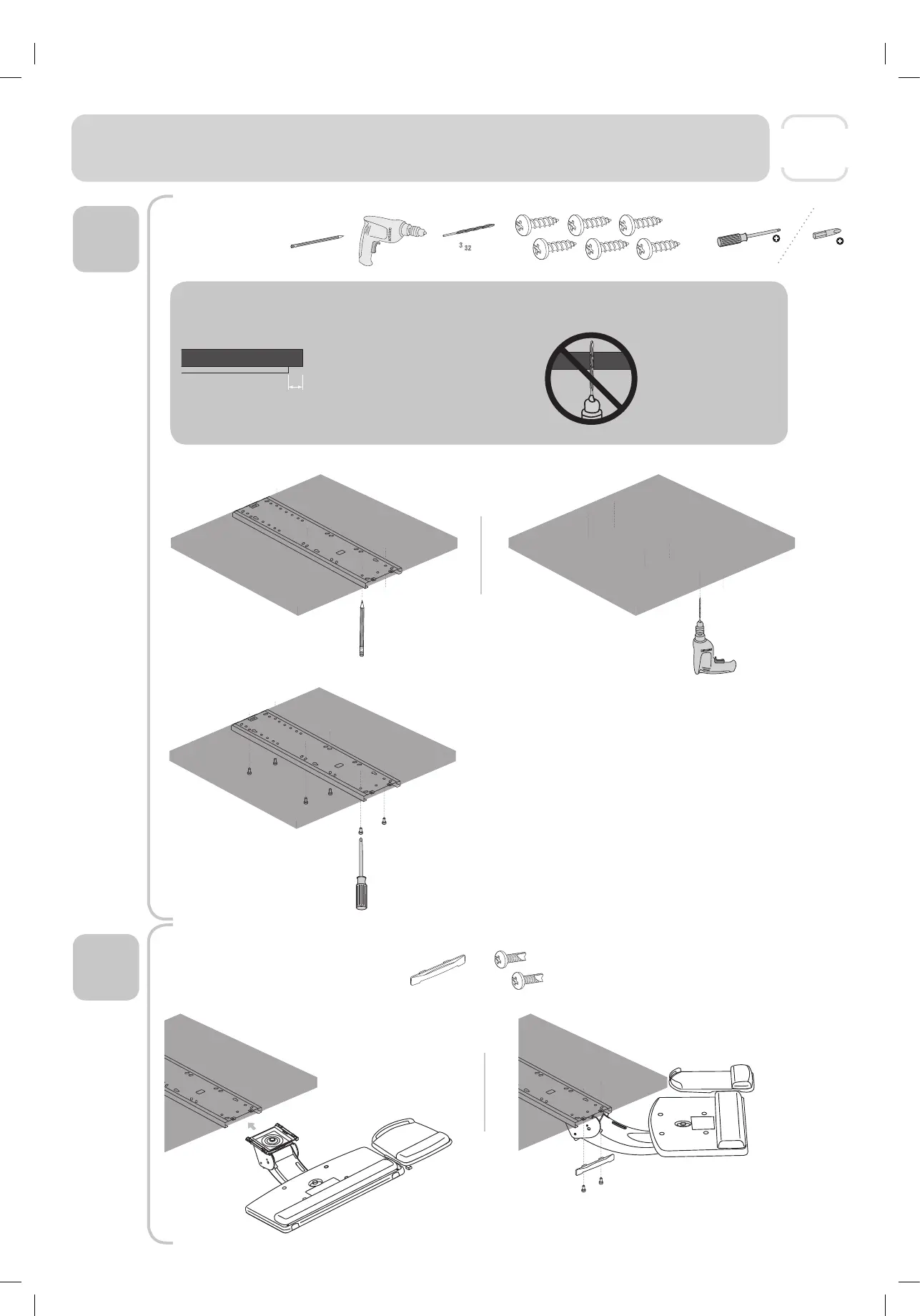 3 32