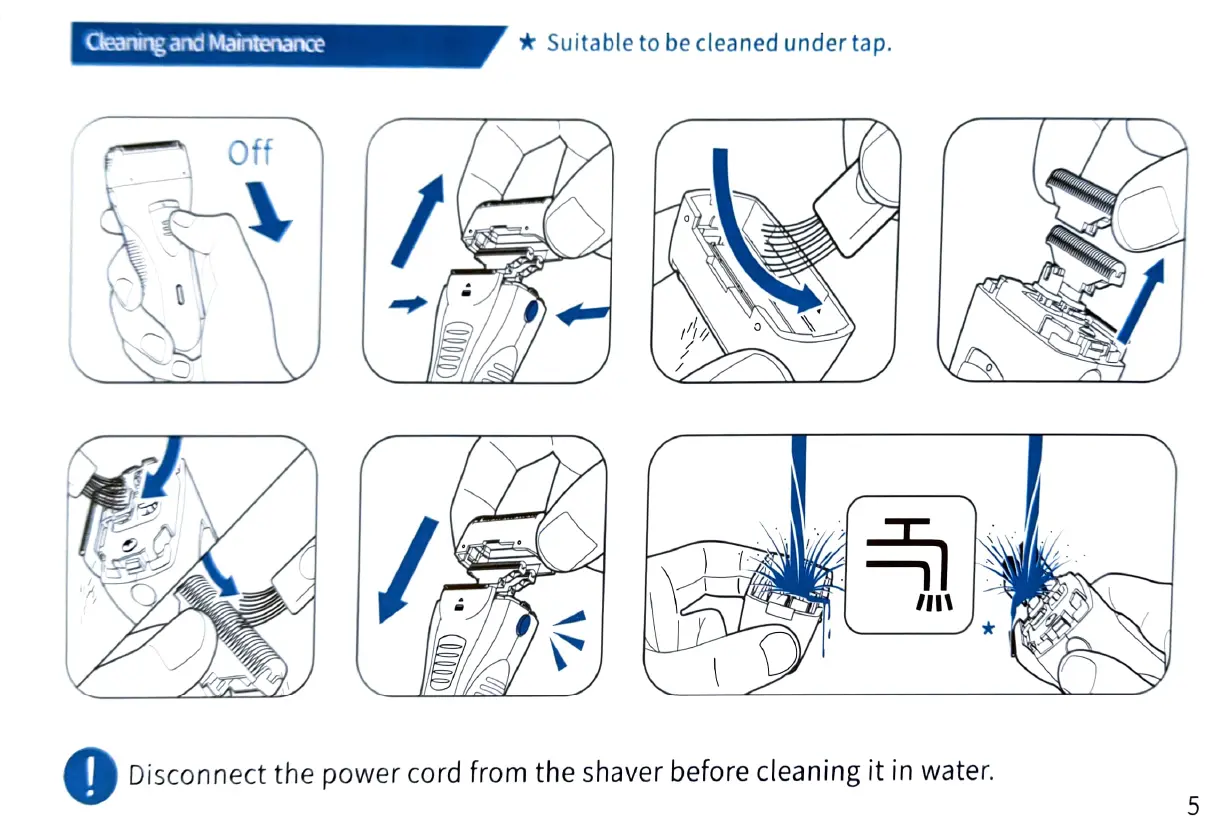 Cleaning and Maintenance

★ Suitable to be cleaned under tap.

Off

★

!

Disconnect the power cord from the shaver before cleaning it in water.

5