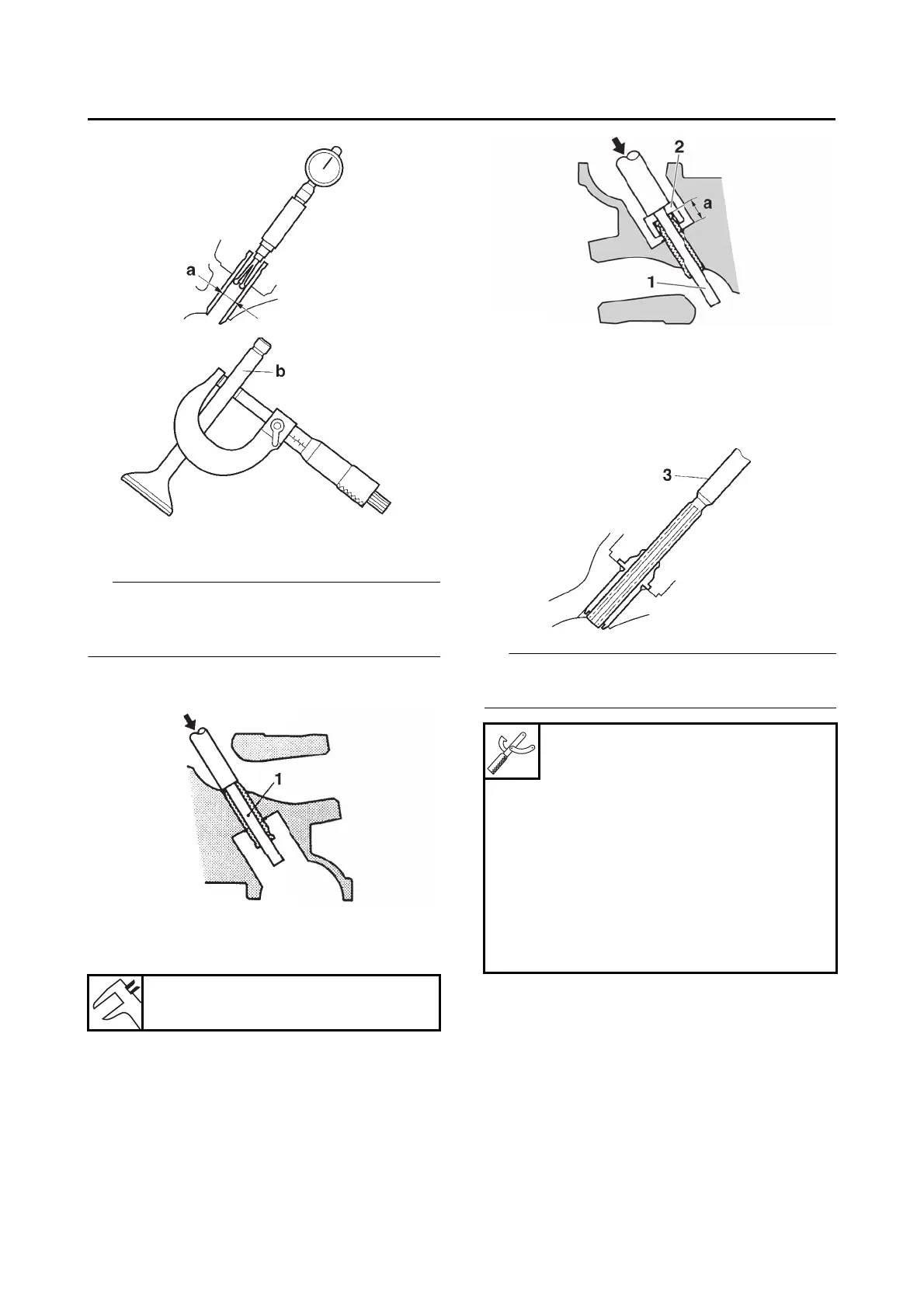 a

b

1

2

a

1

3