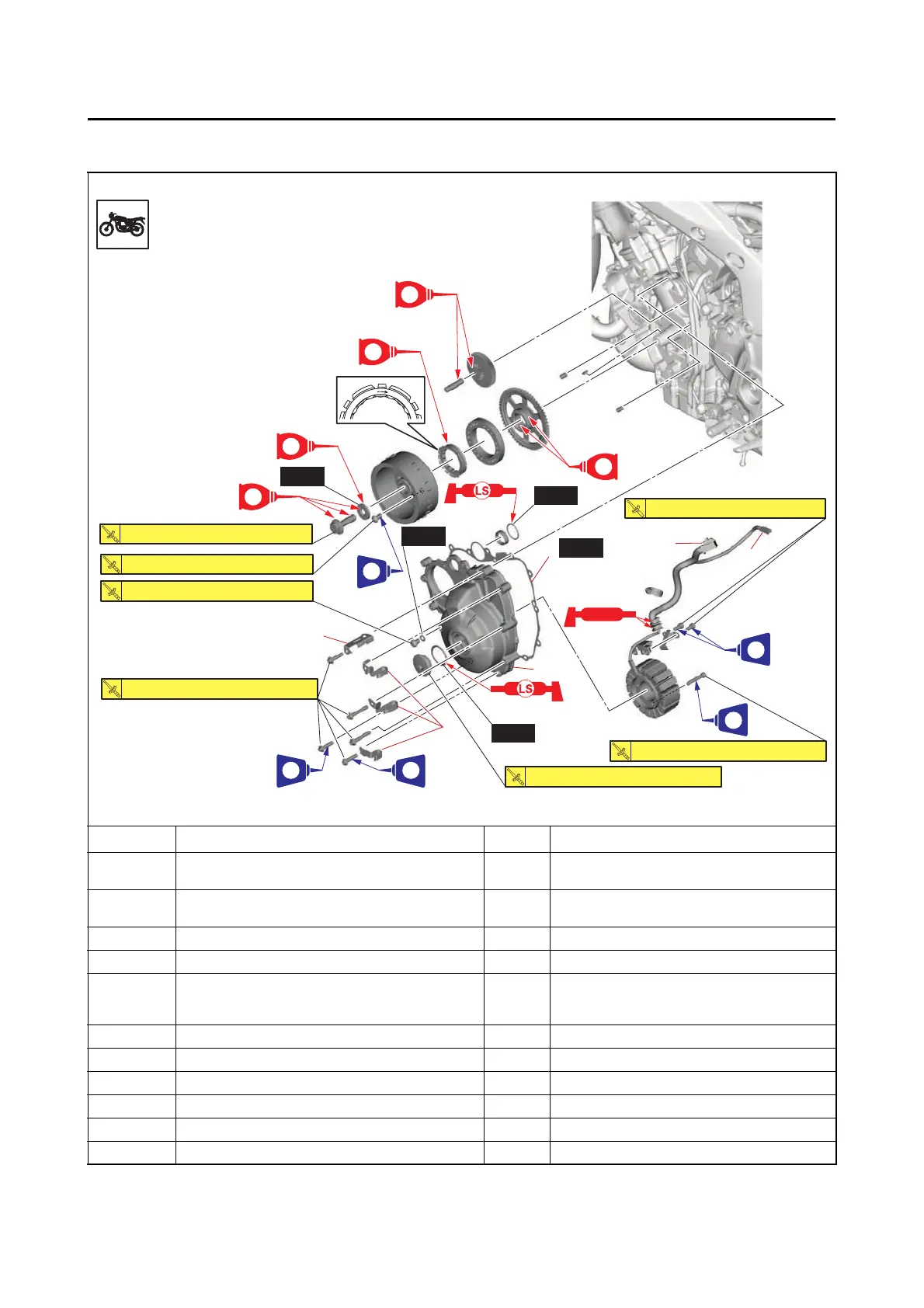 LS

LS