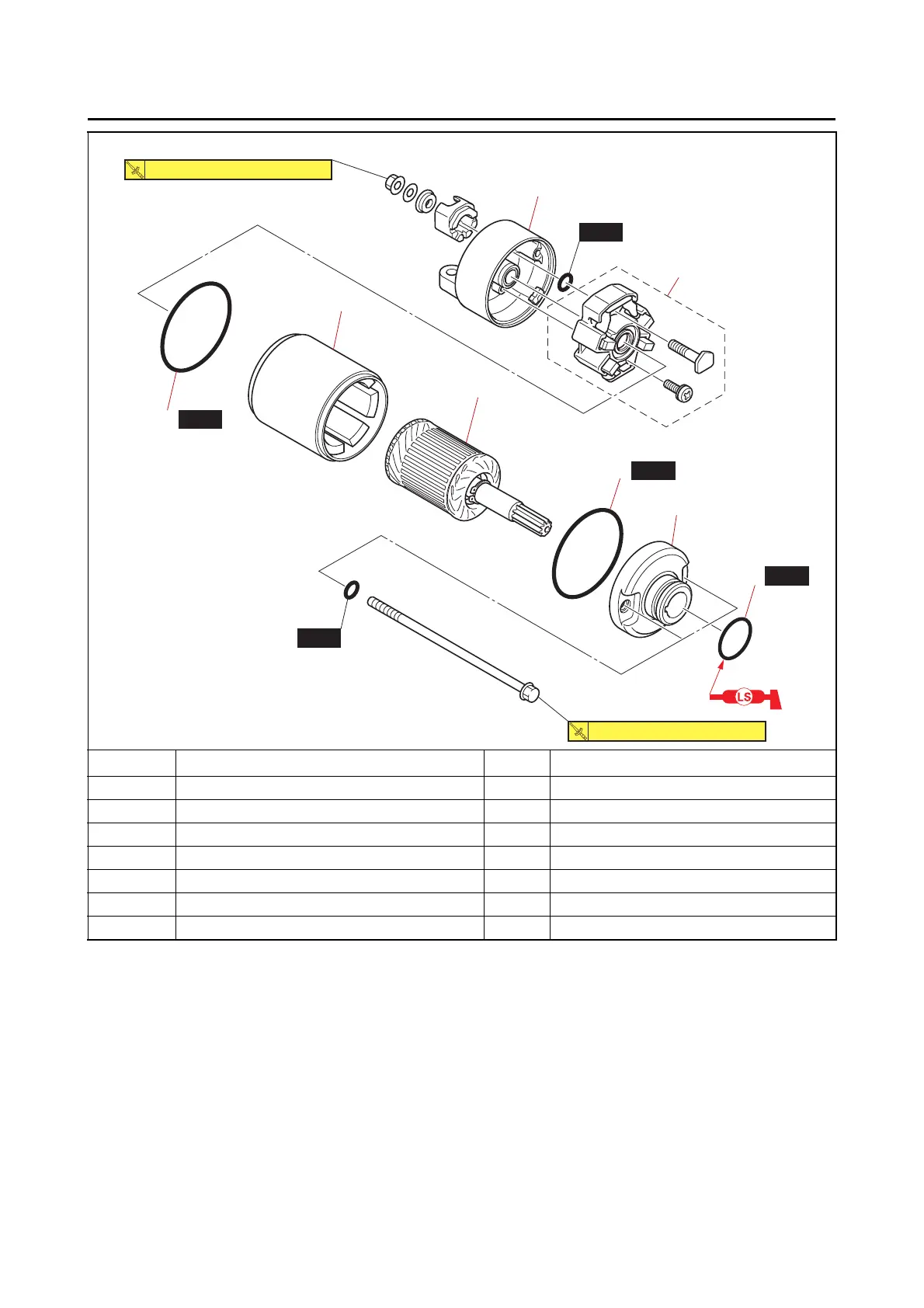 LS