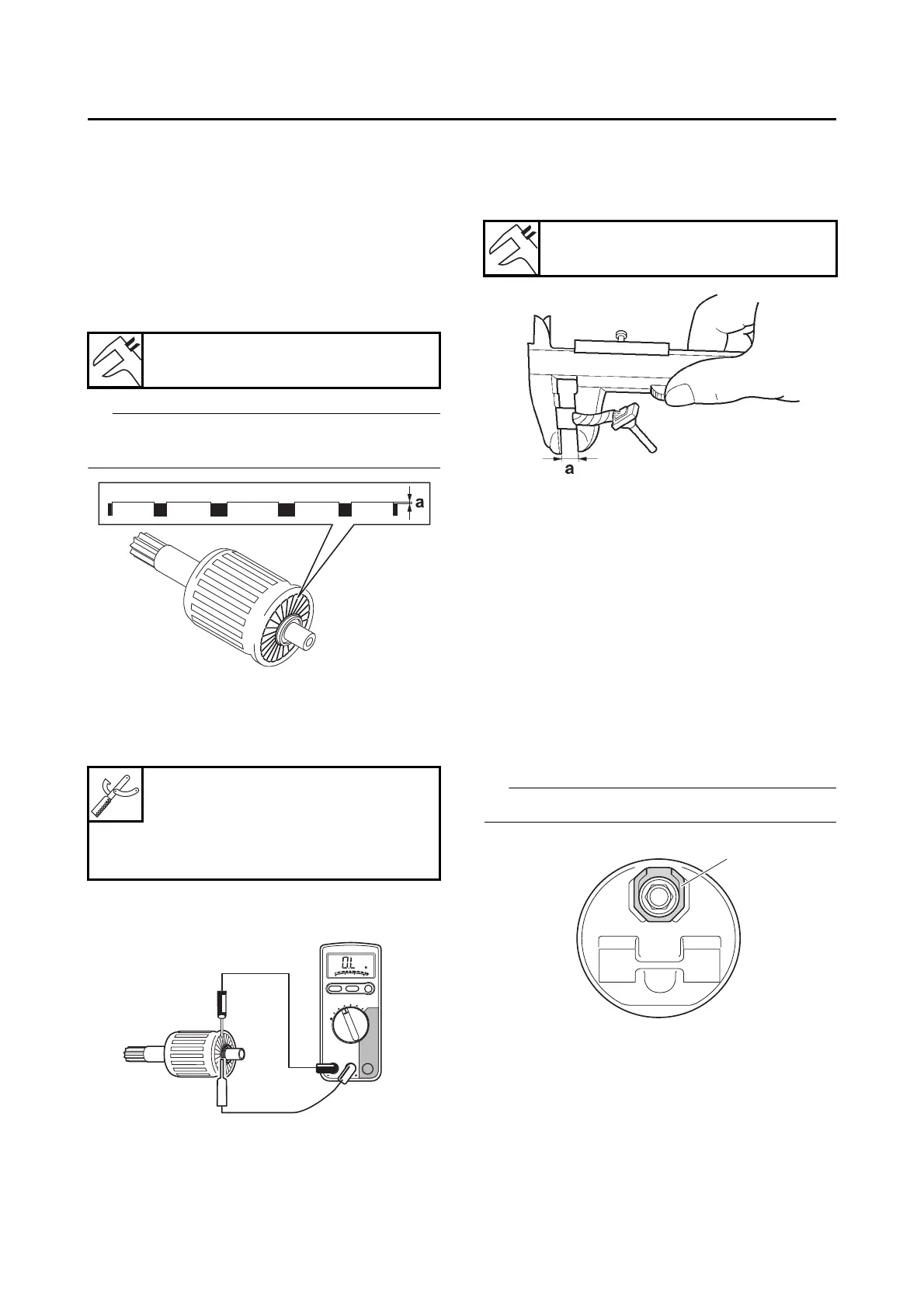 a

a

0.L