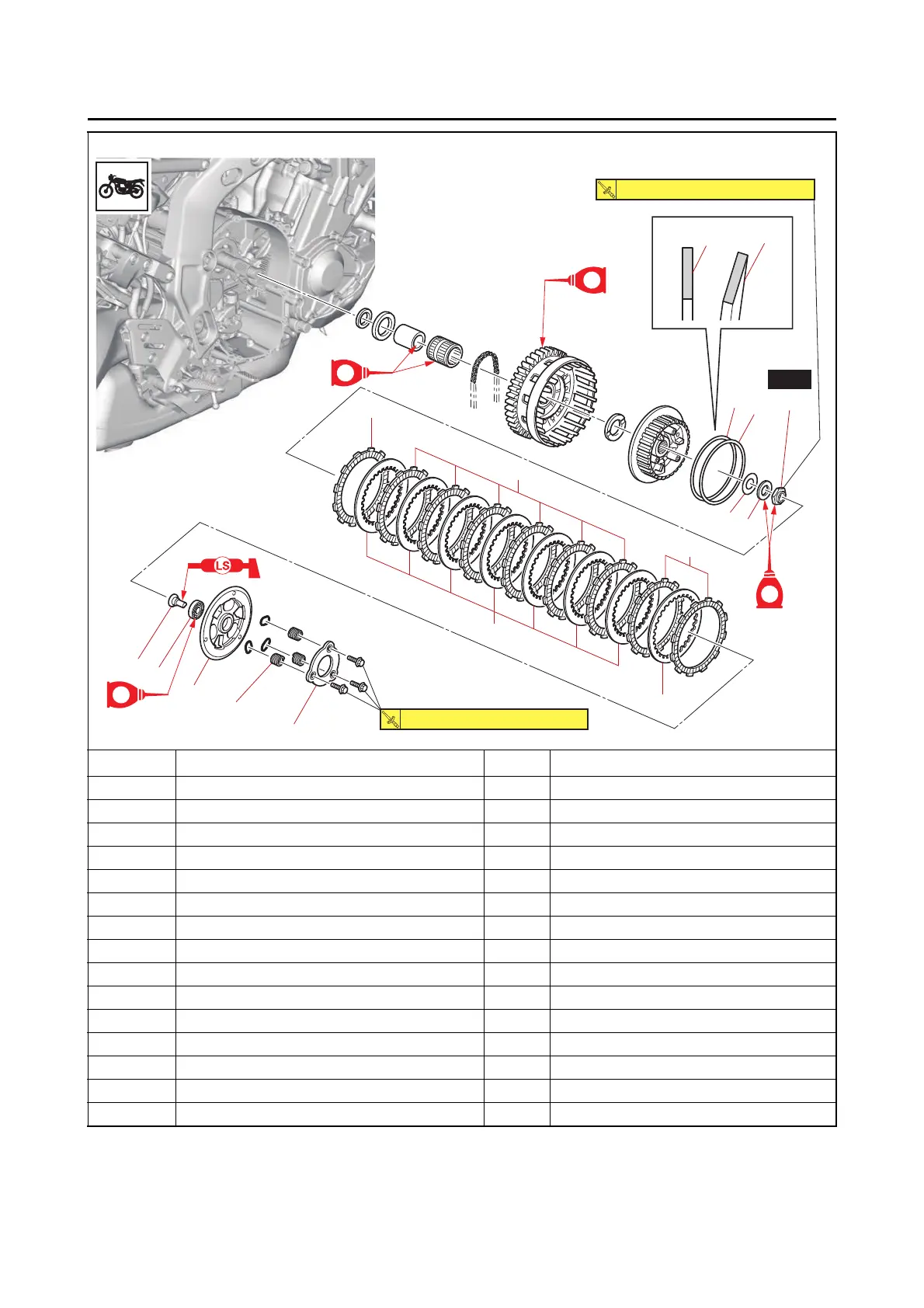 LS