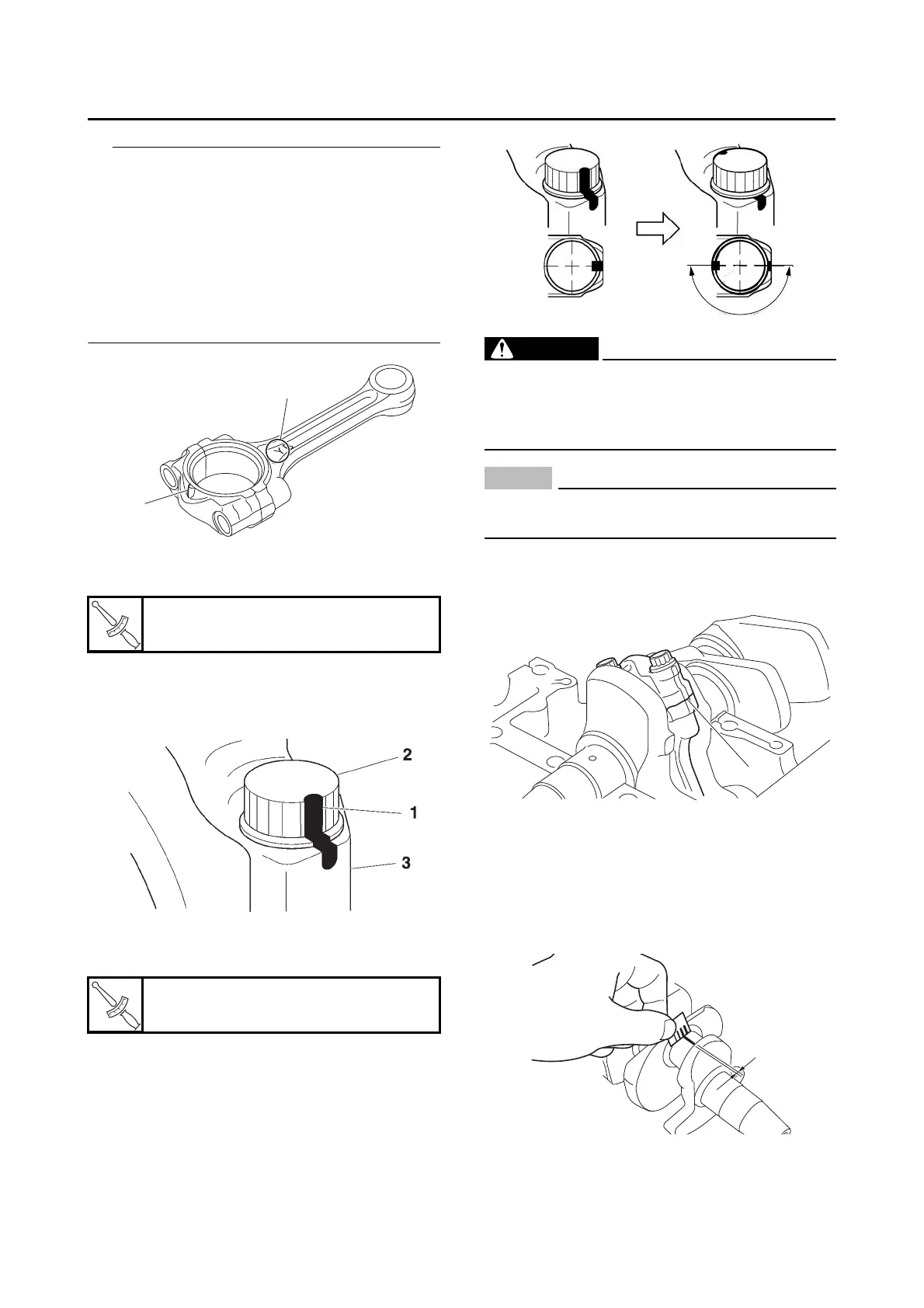 2

1

3