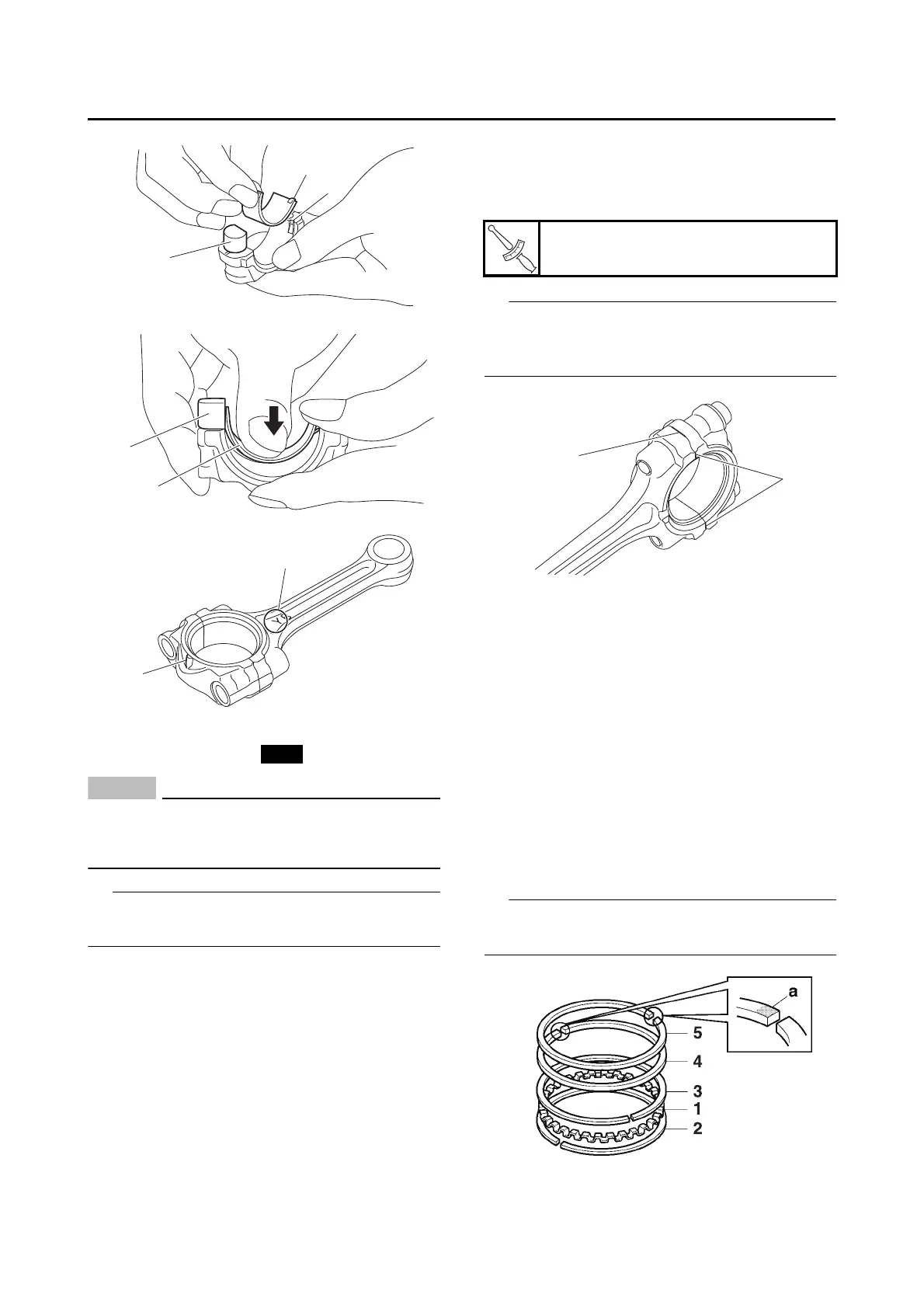 a
5
4
3
1
2