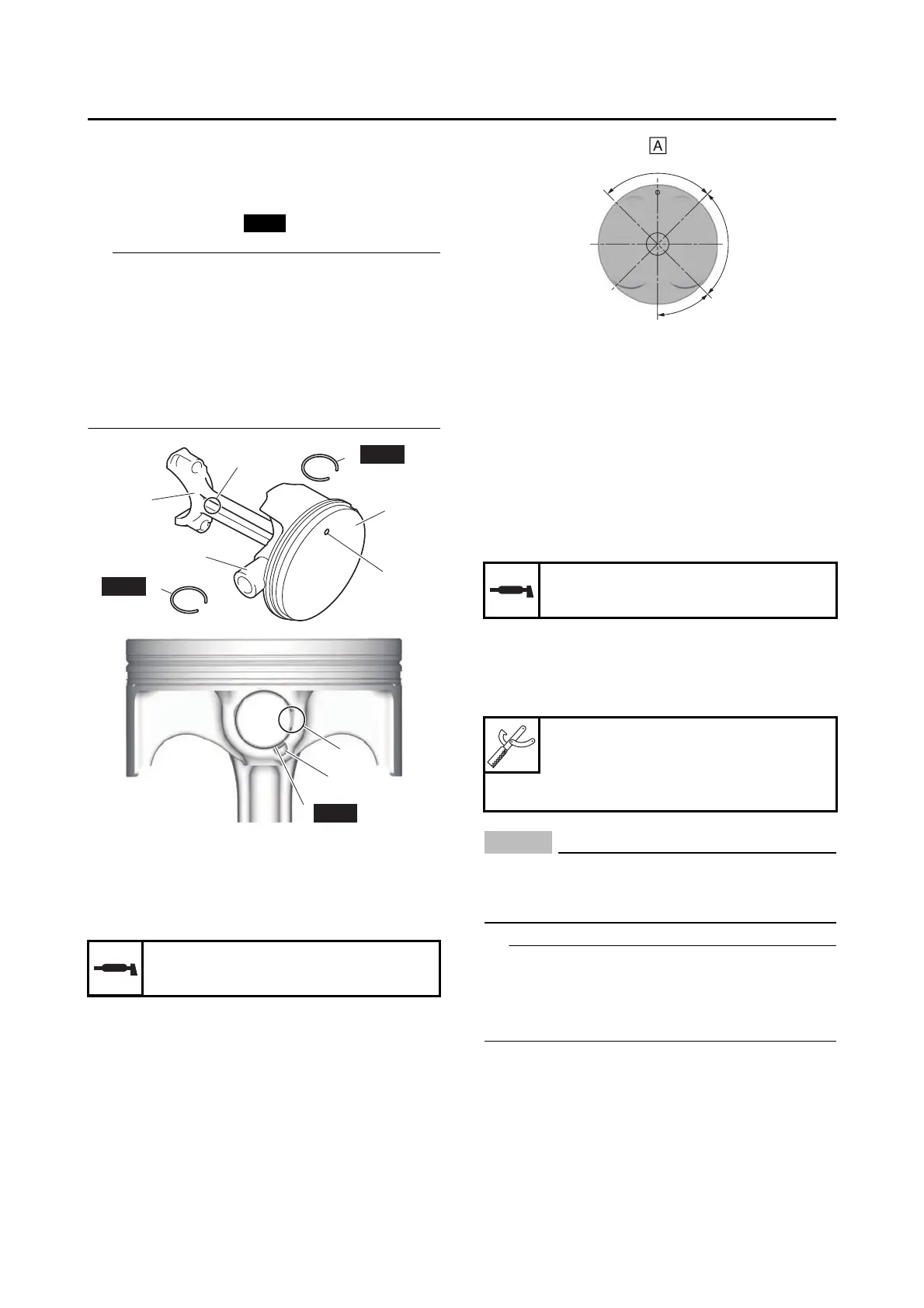 A