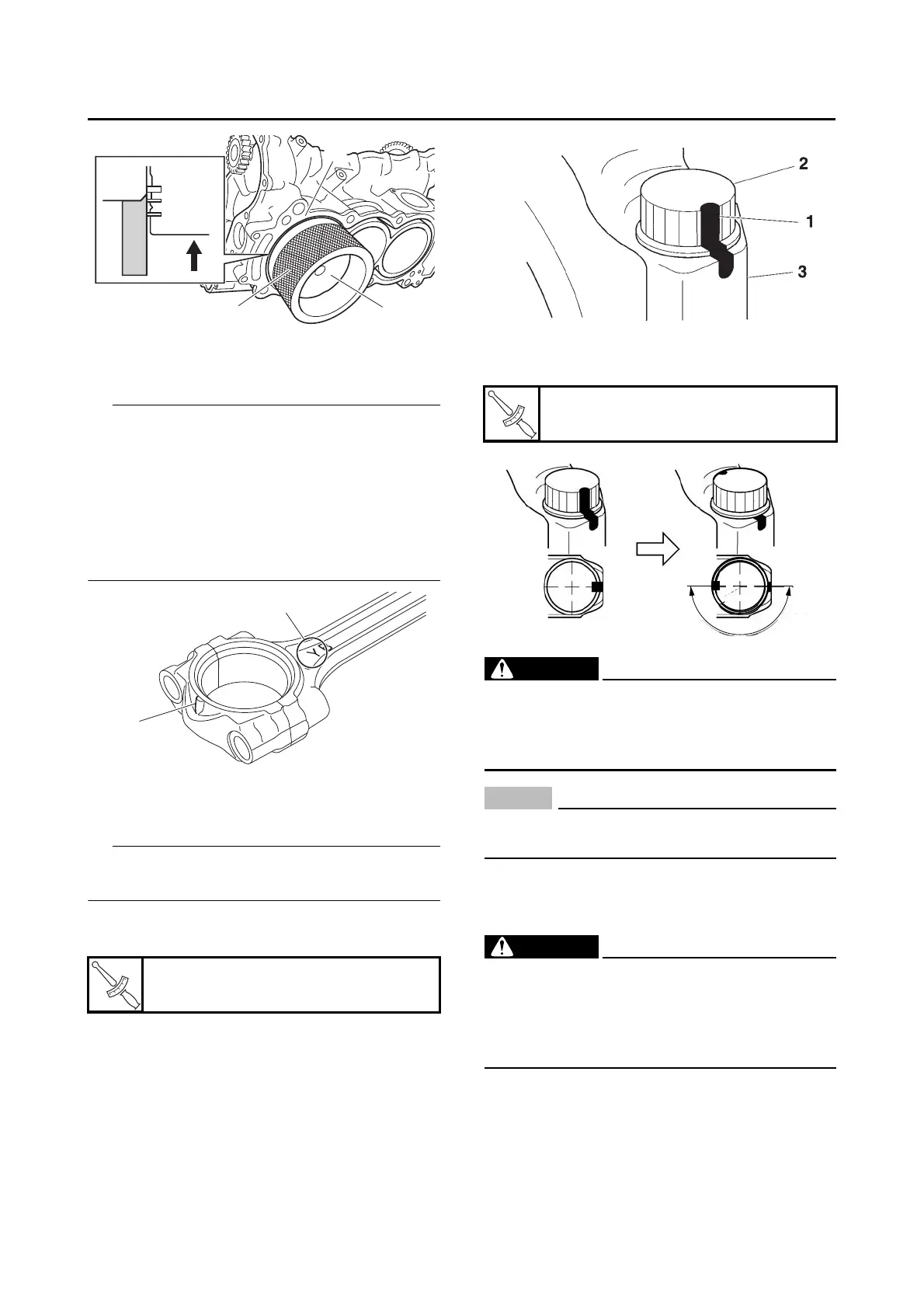 2

1

3