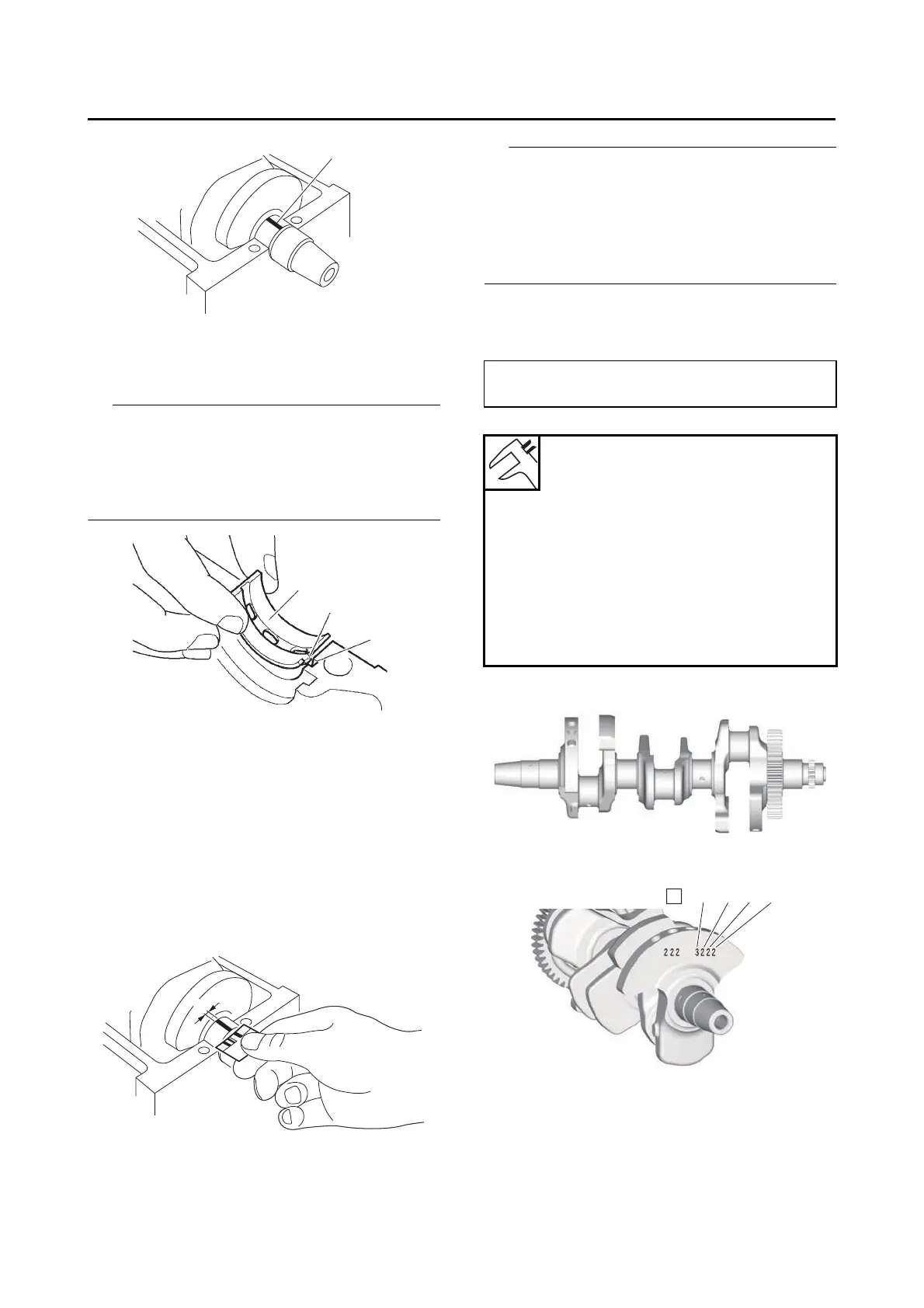 222 3222