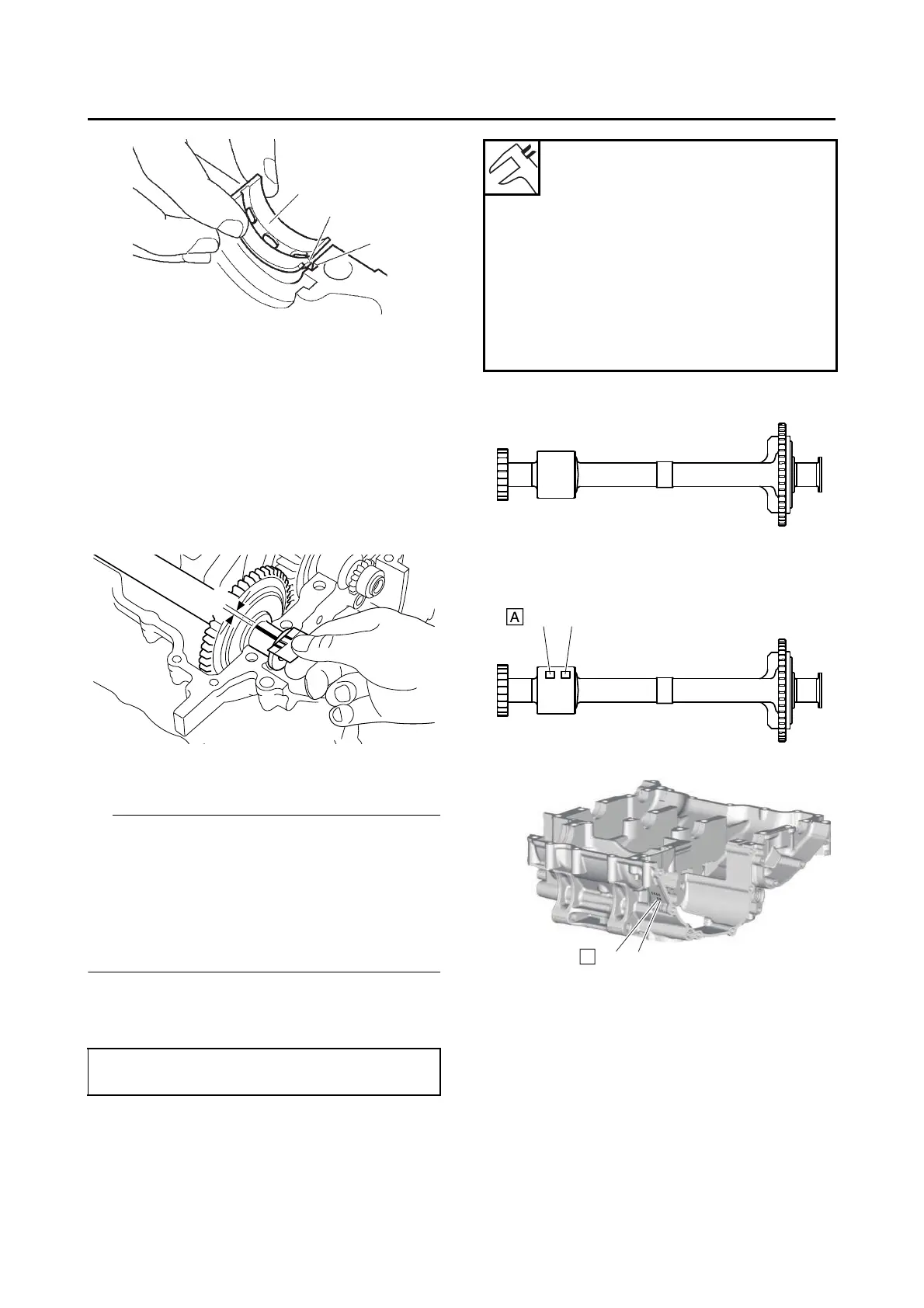 A