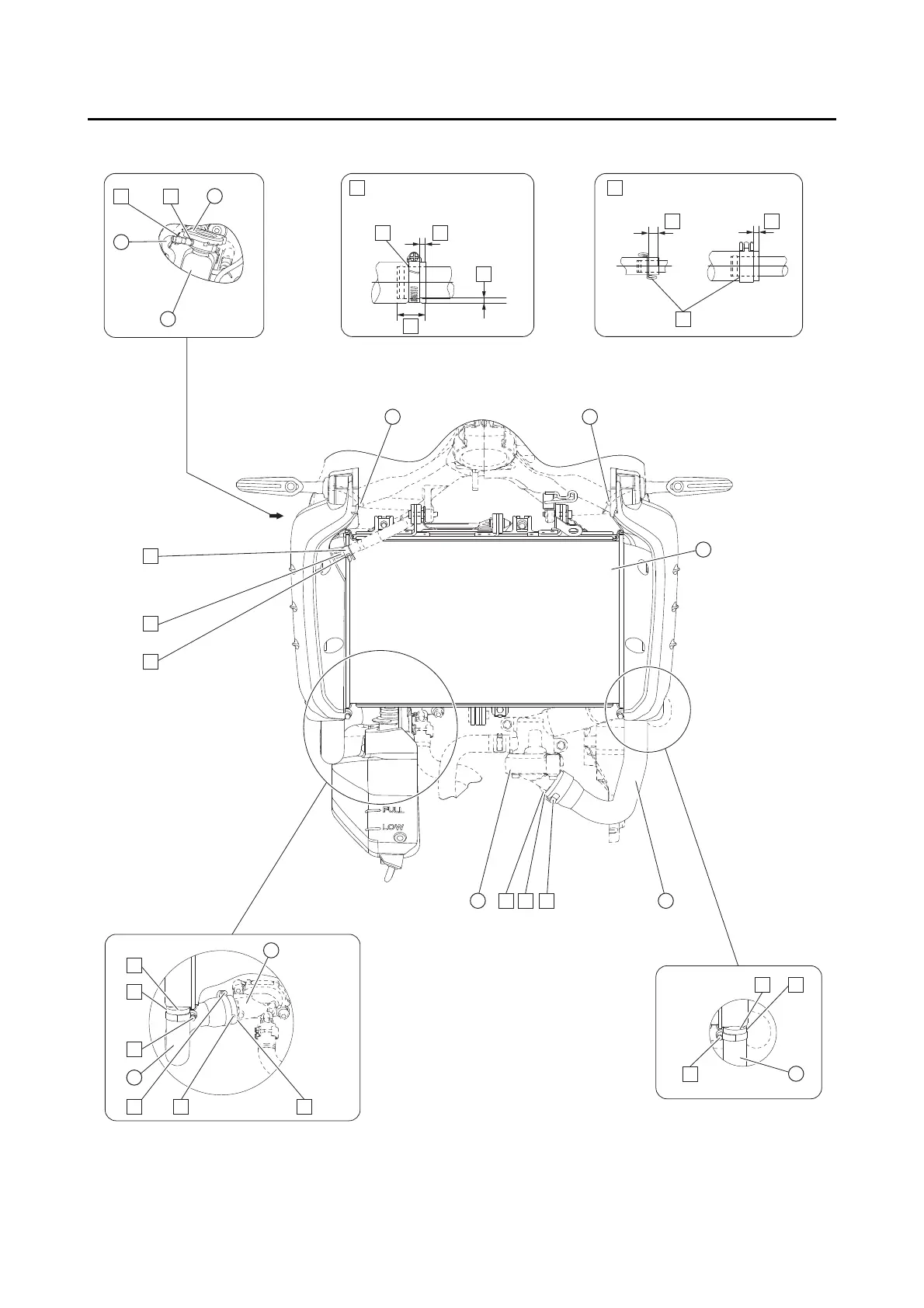 FULL
LOW