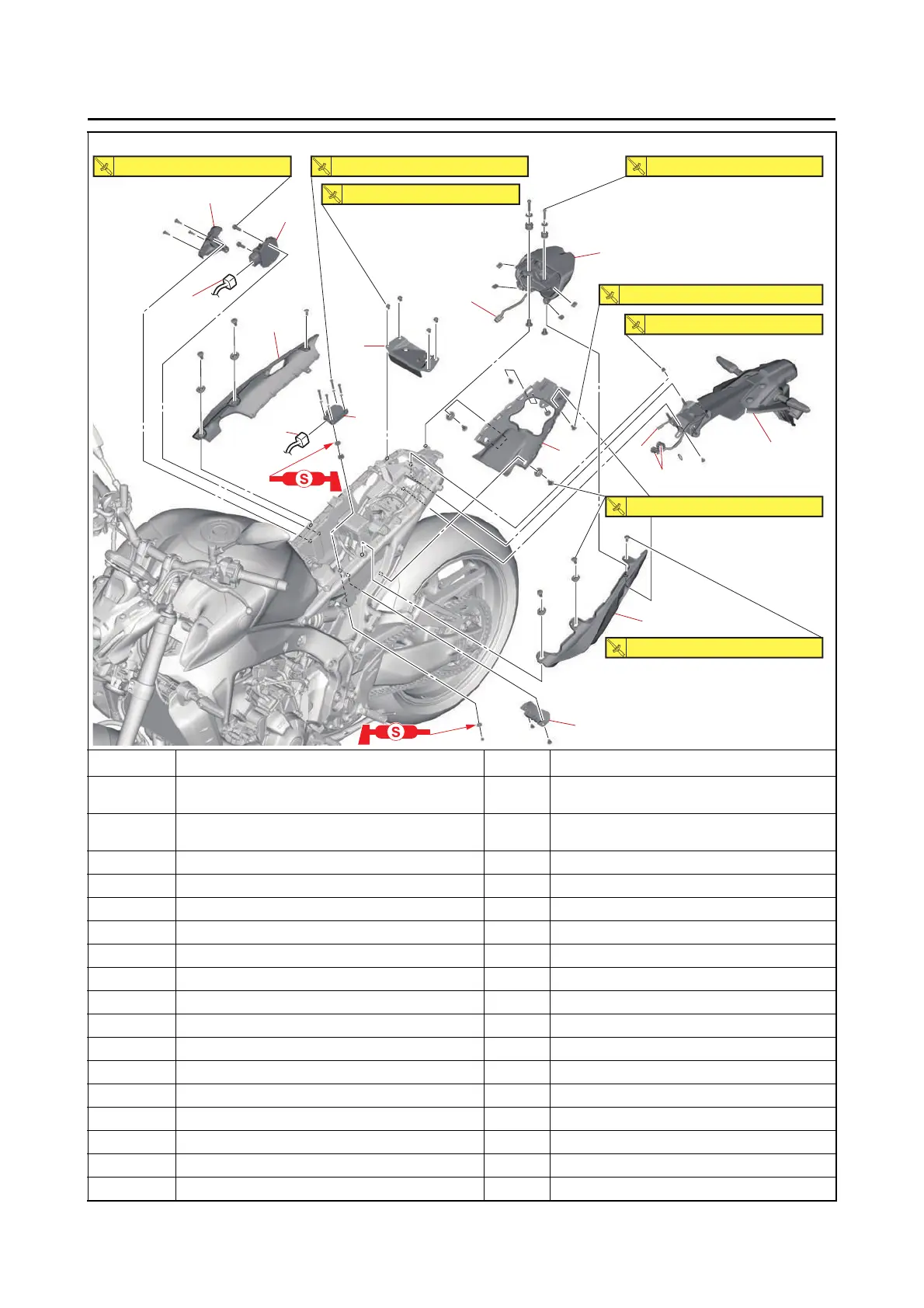 S

S