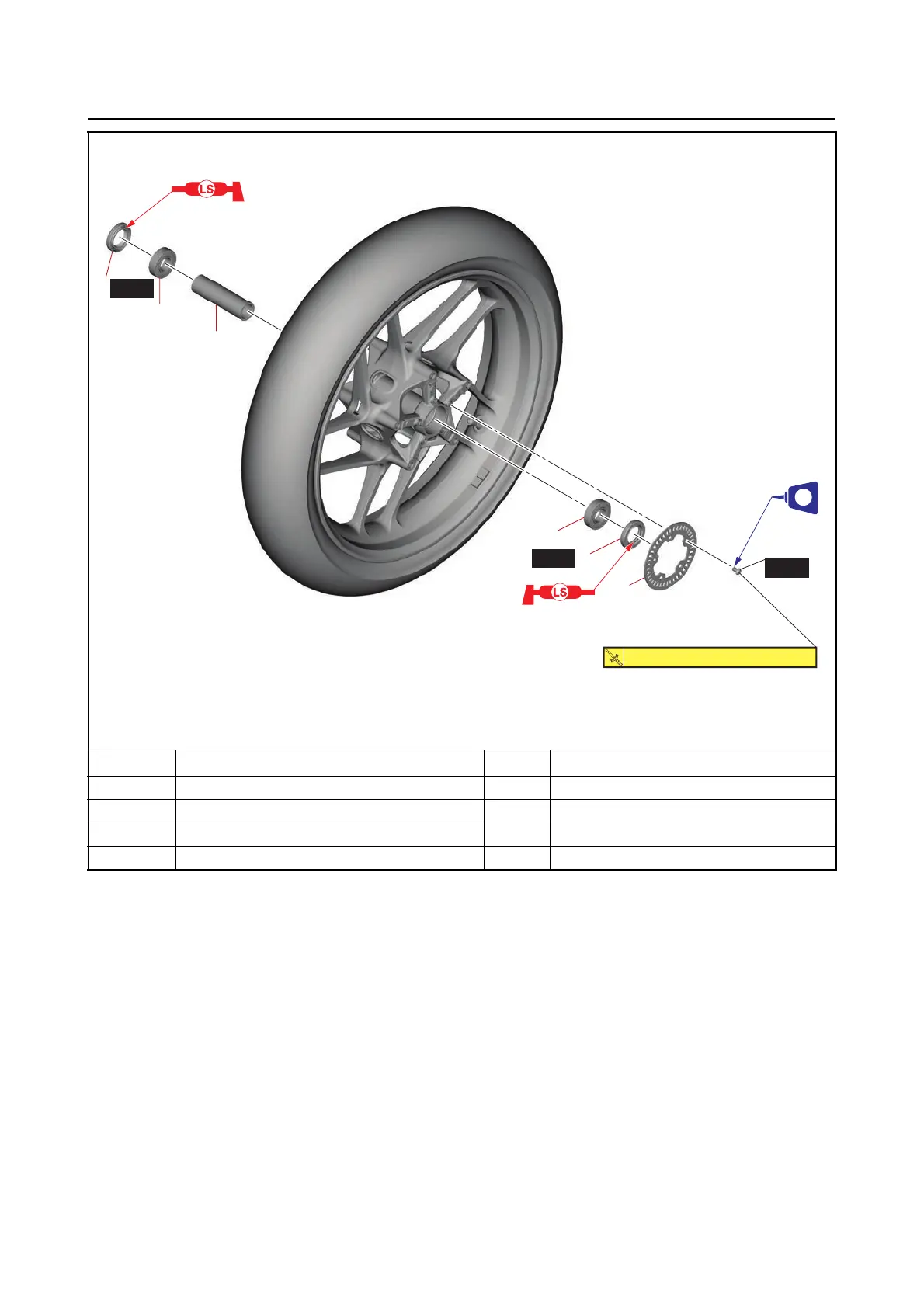 LS

LS