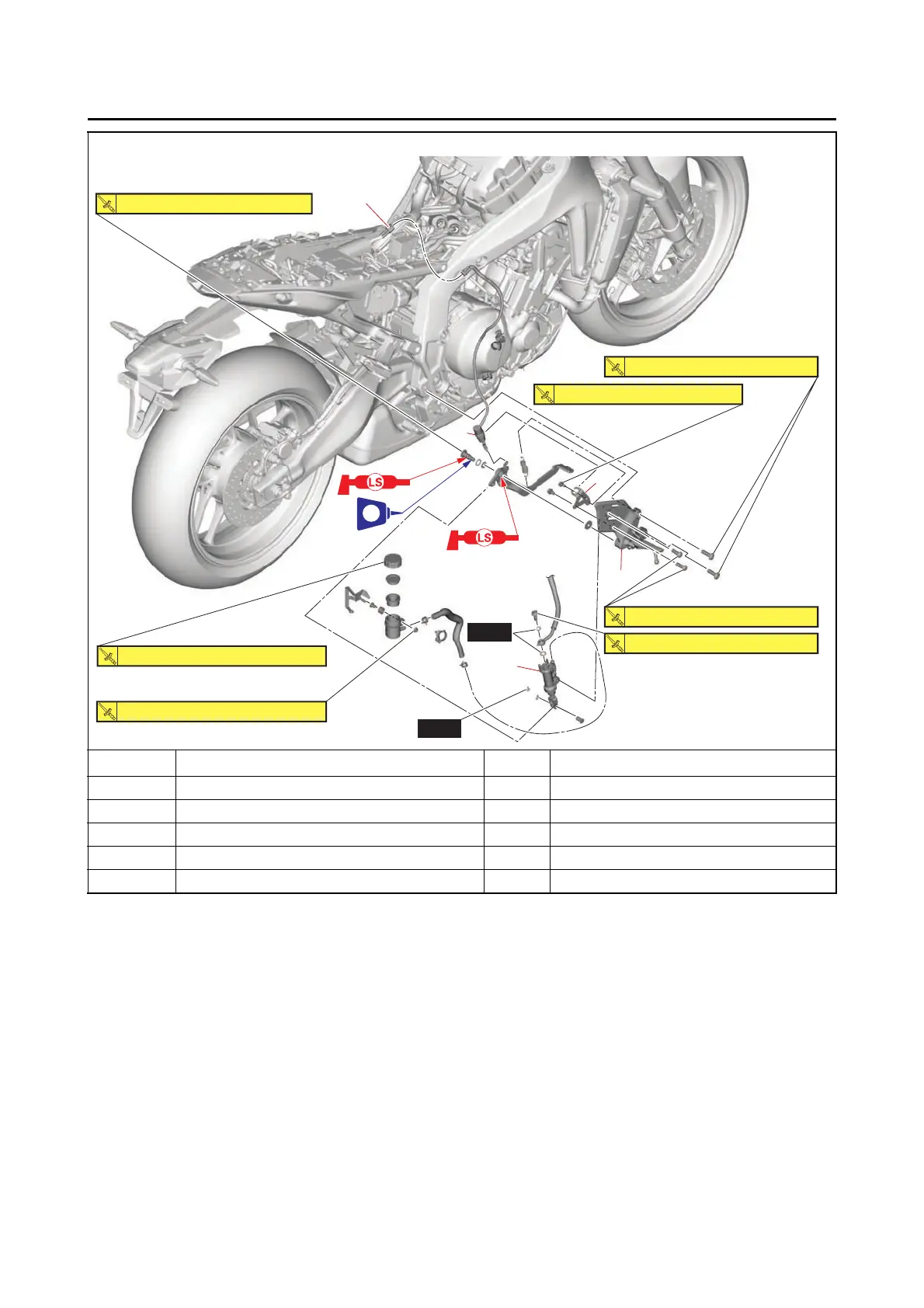 LS

LS