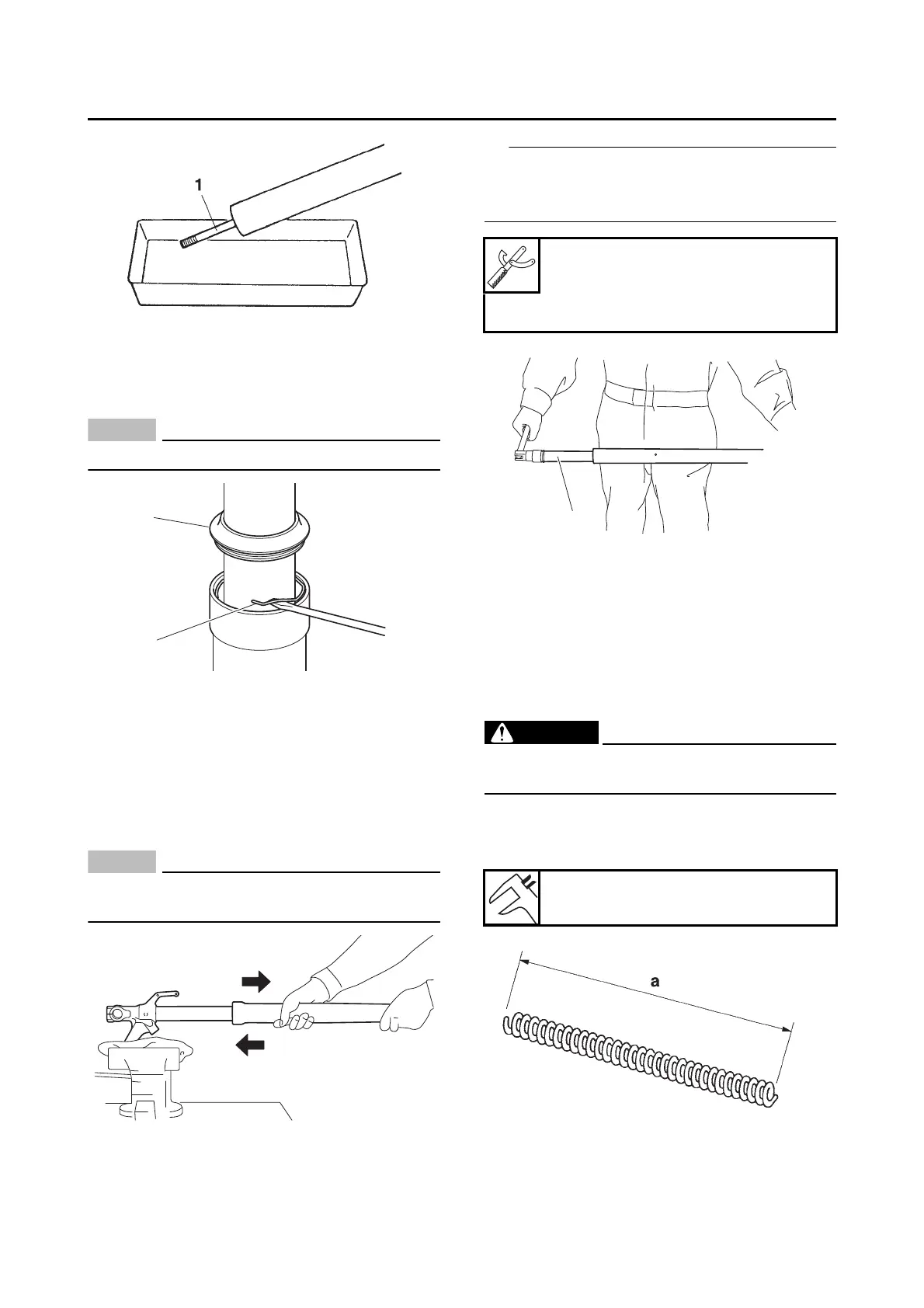 1

a