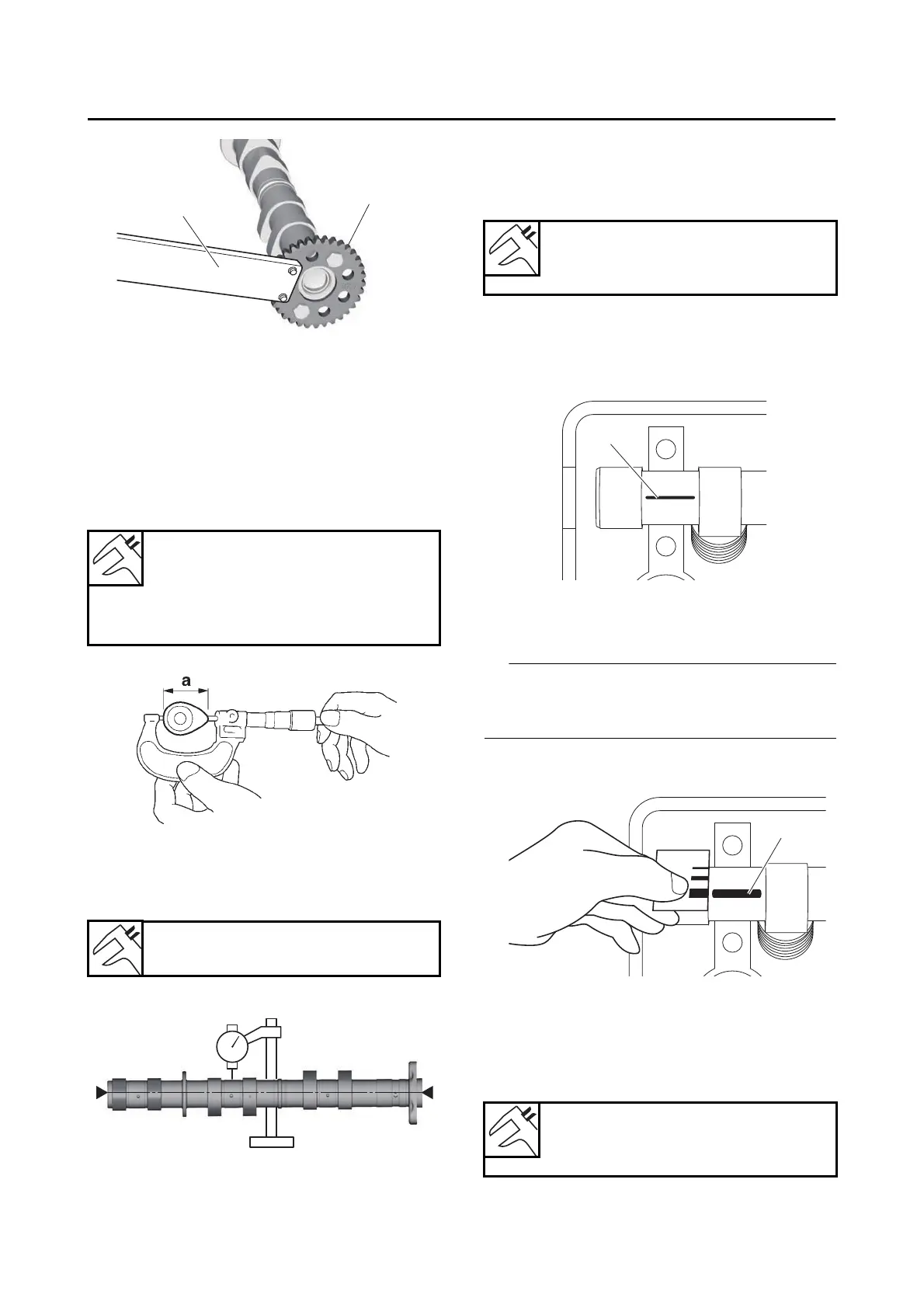 a