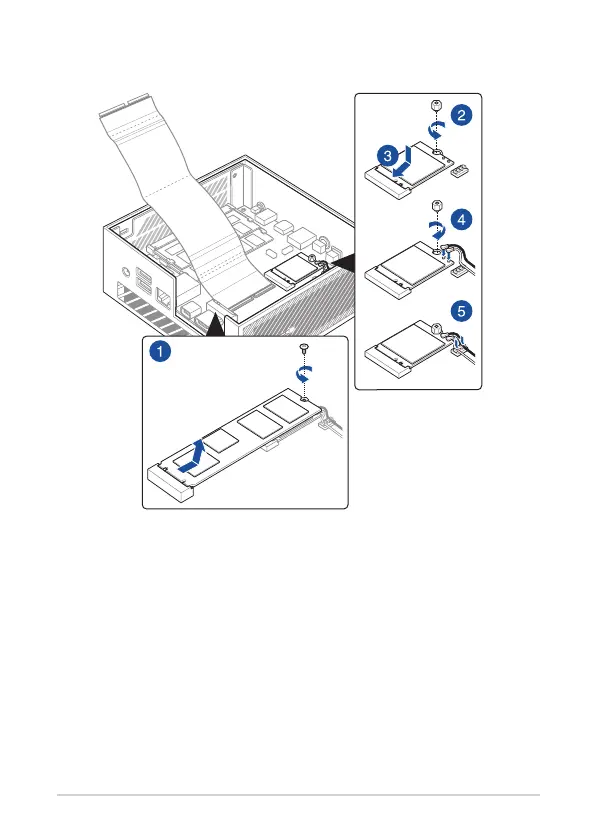 2

3

4

5

1