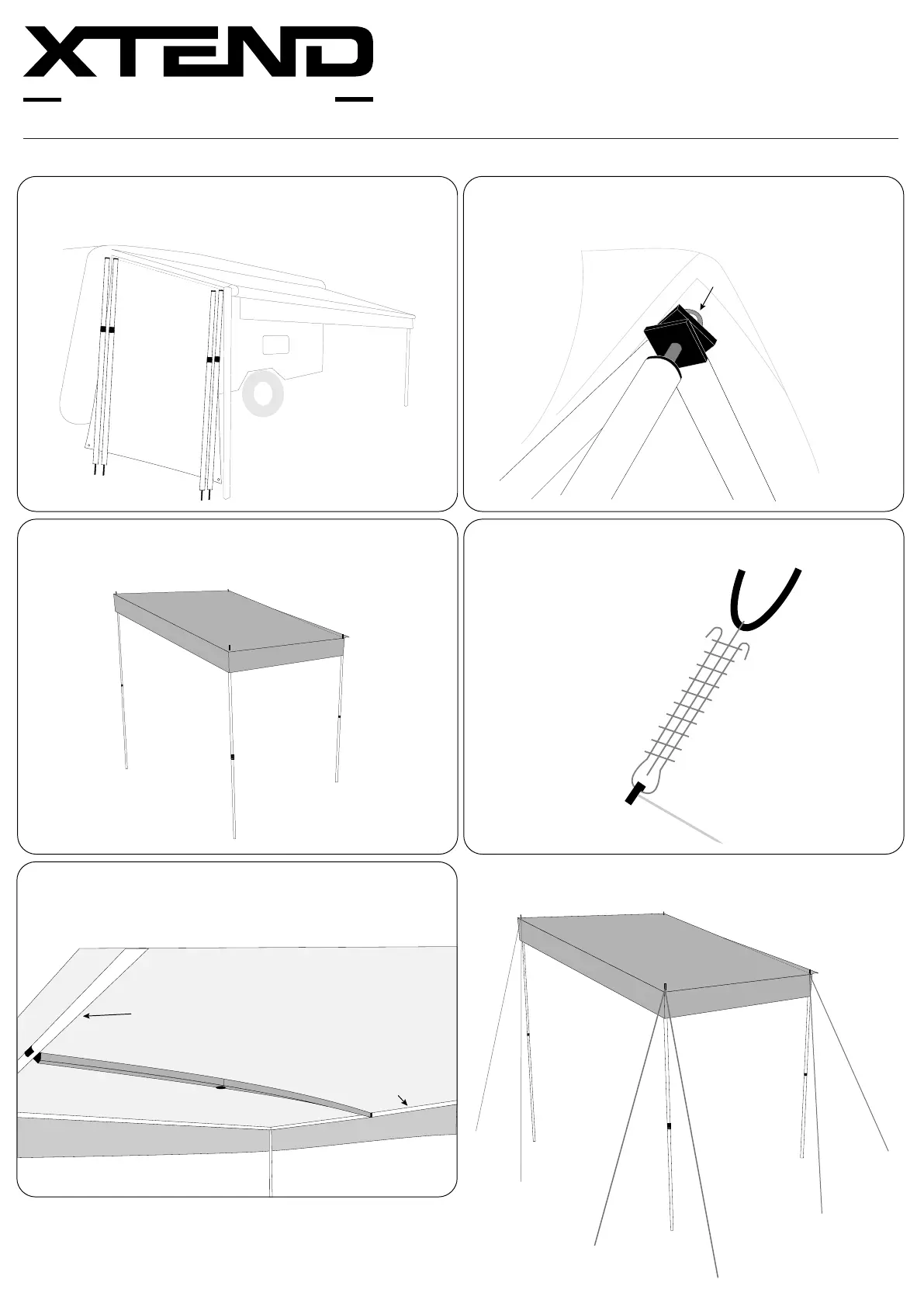 XTEND