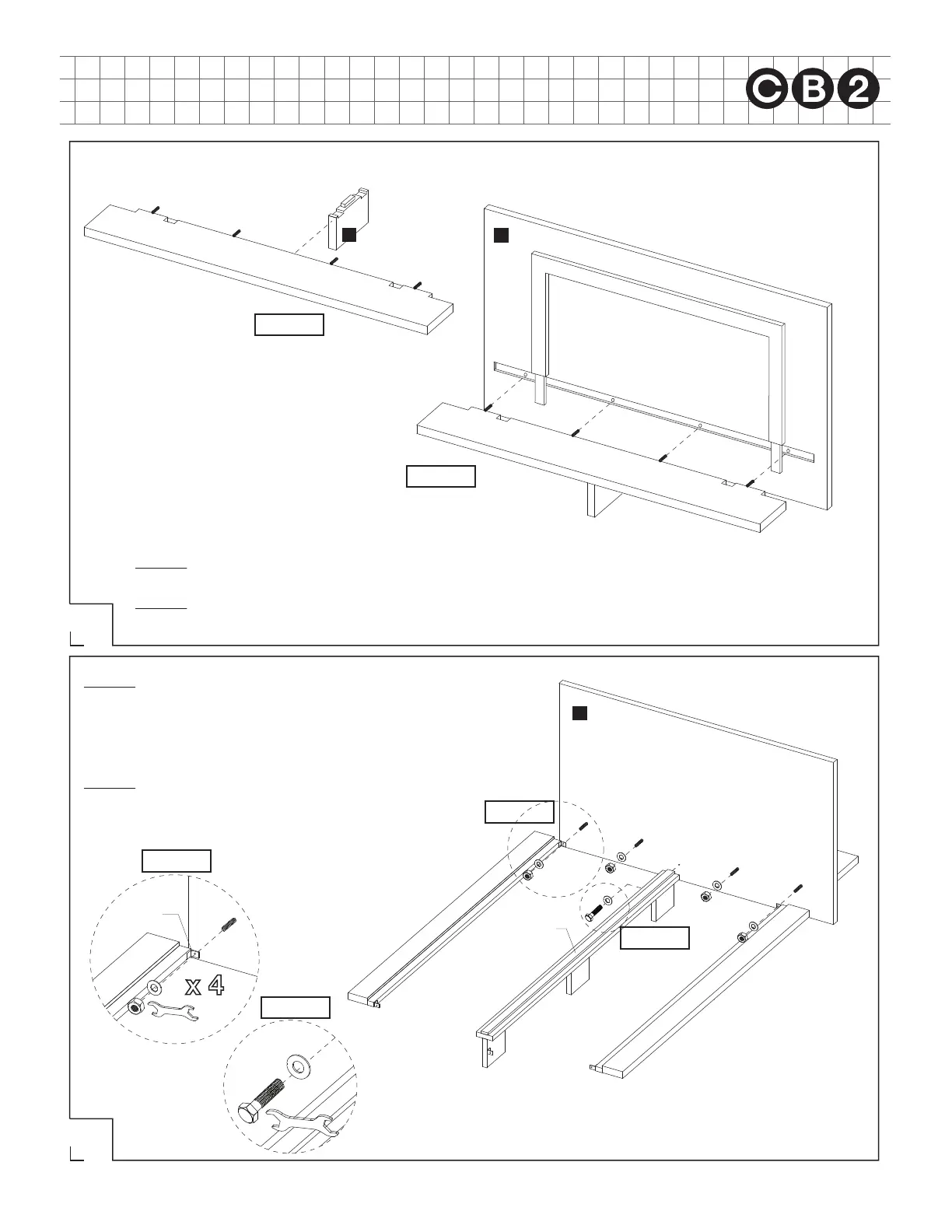 CB2

x 4