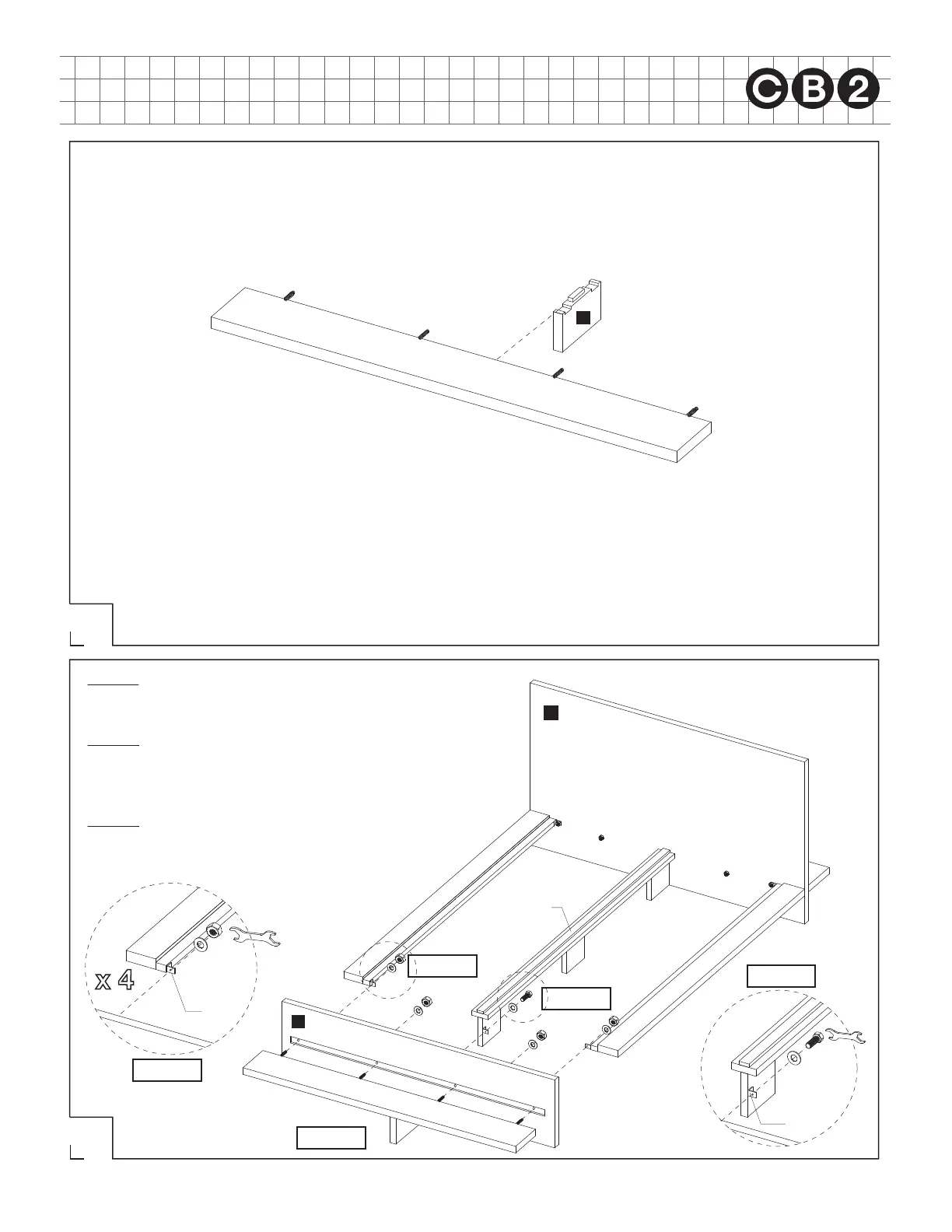 CB2

x 4