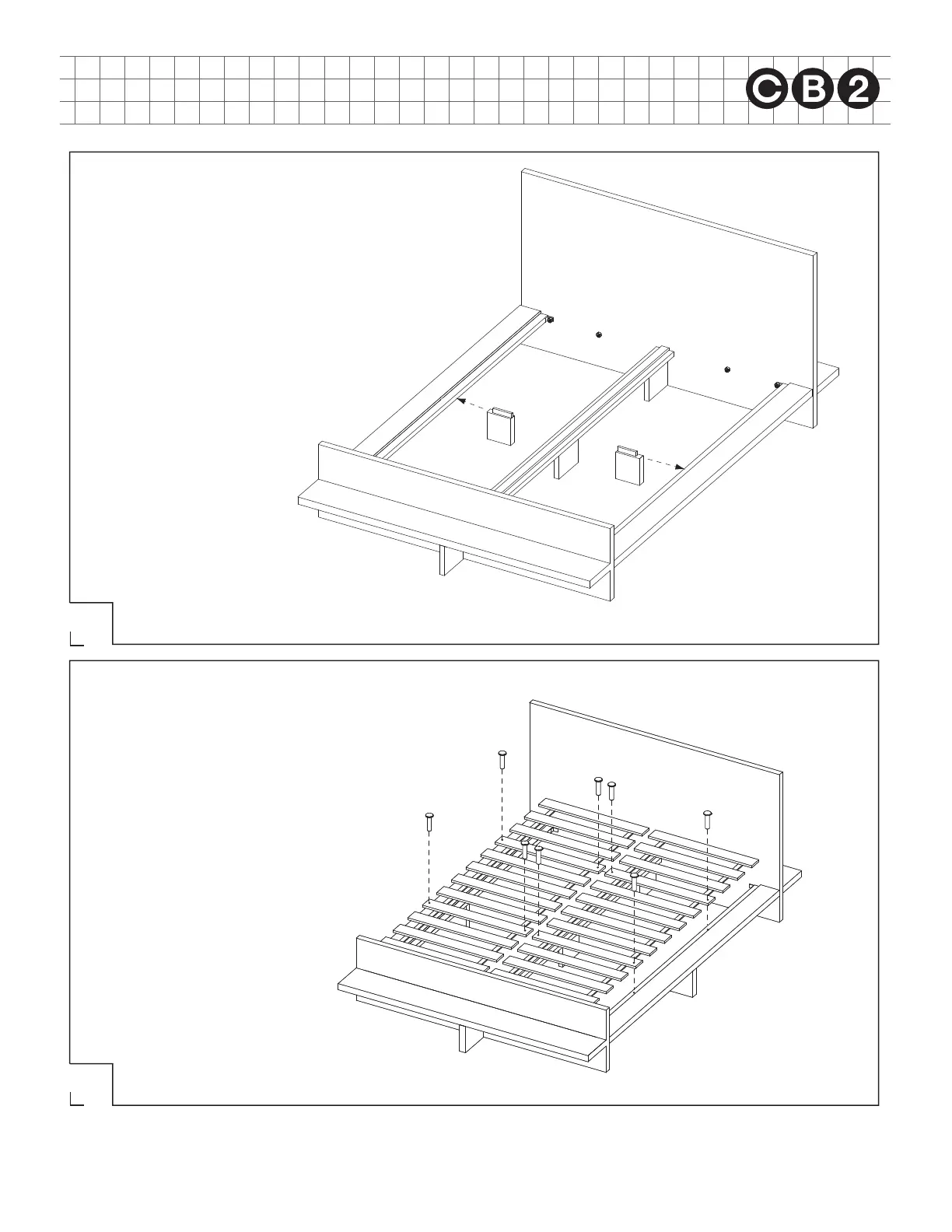 CB2