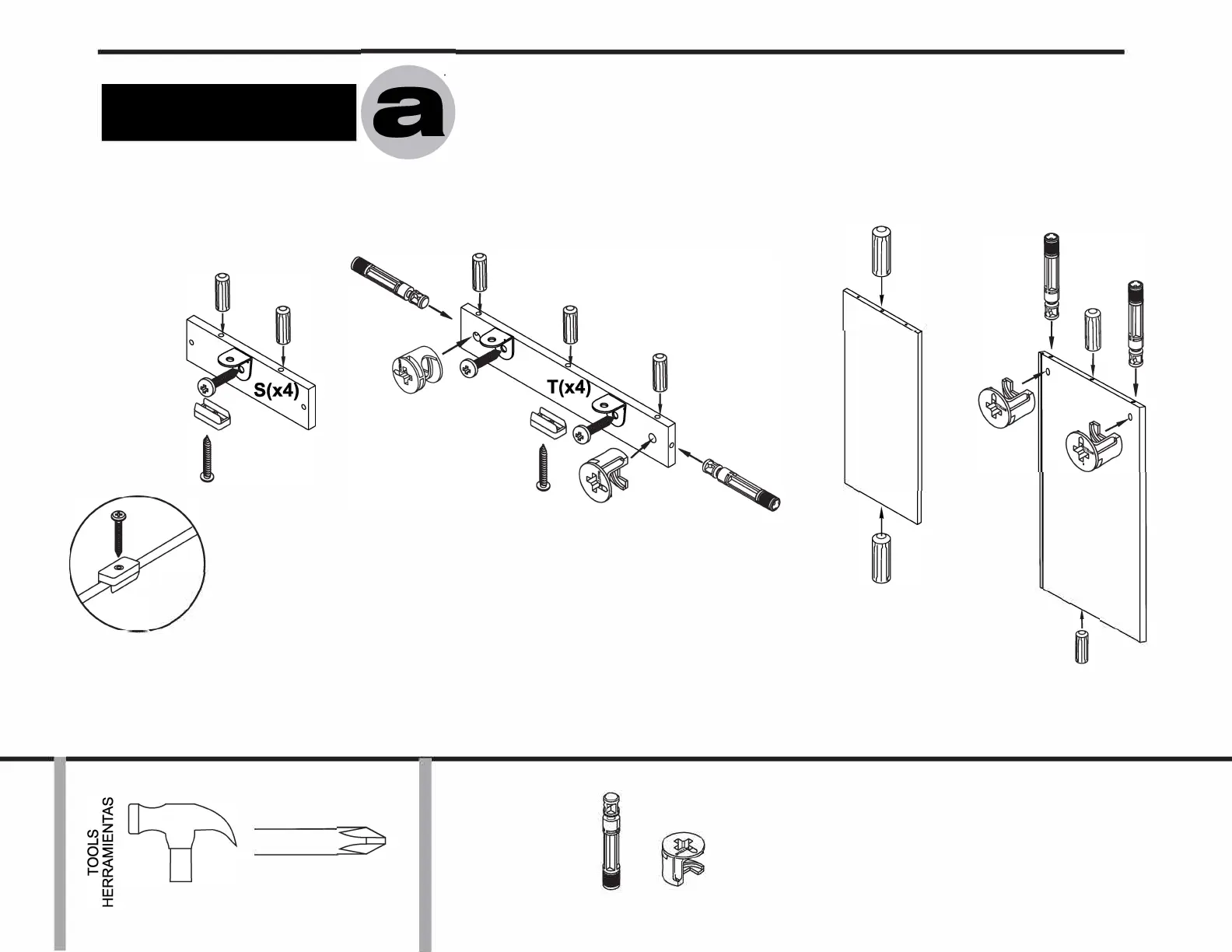 a

S(x4)

T(x4)

TOOLS
HERRAMIENTAS