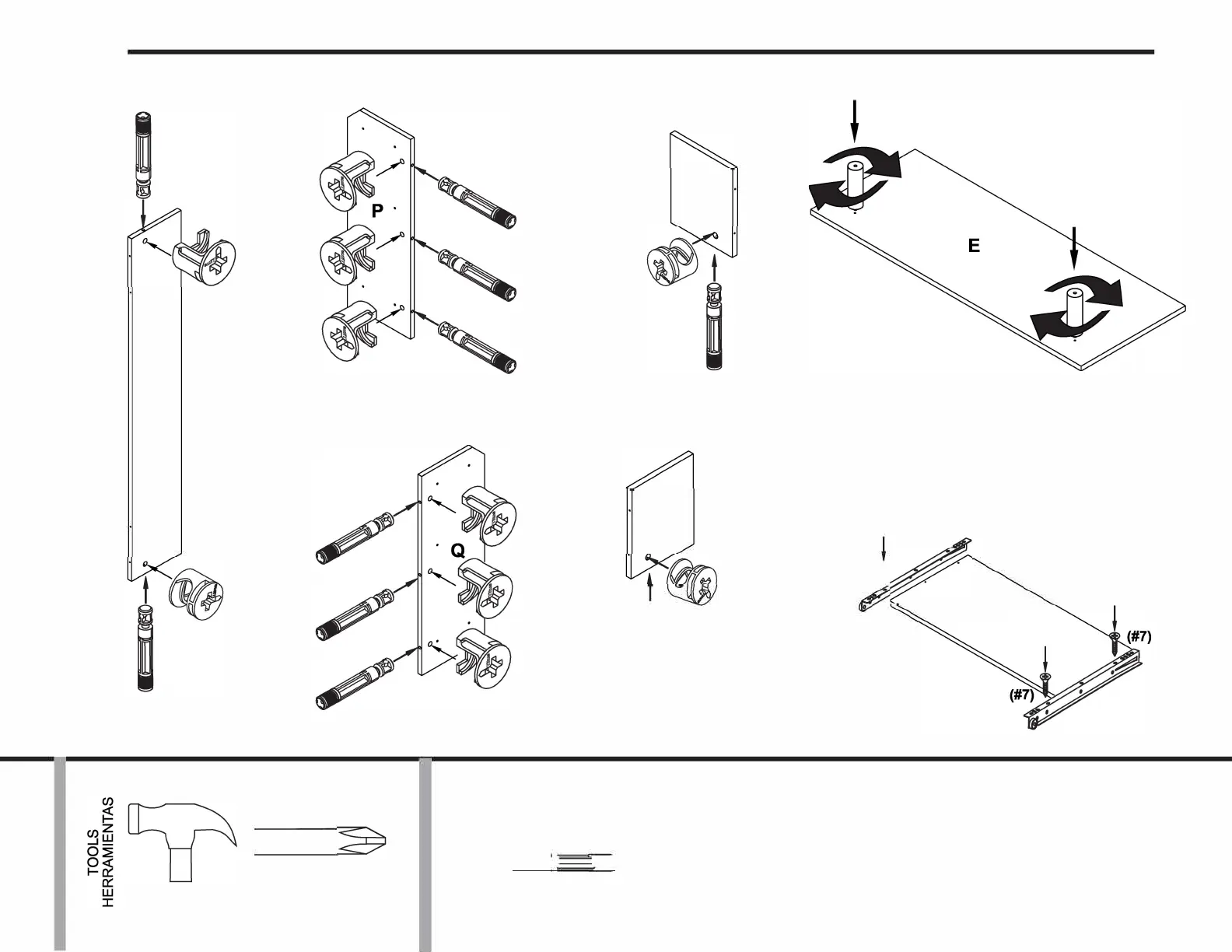 P

E

Q

(#7)

(#7)

TOOLS
HERRAMIENTAS