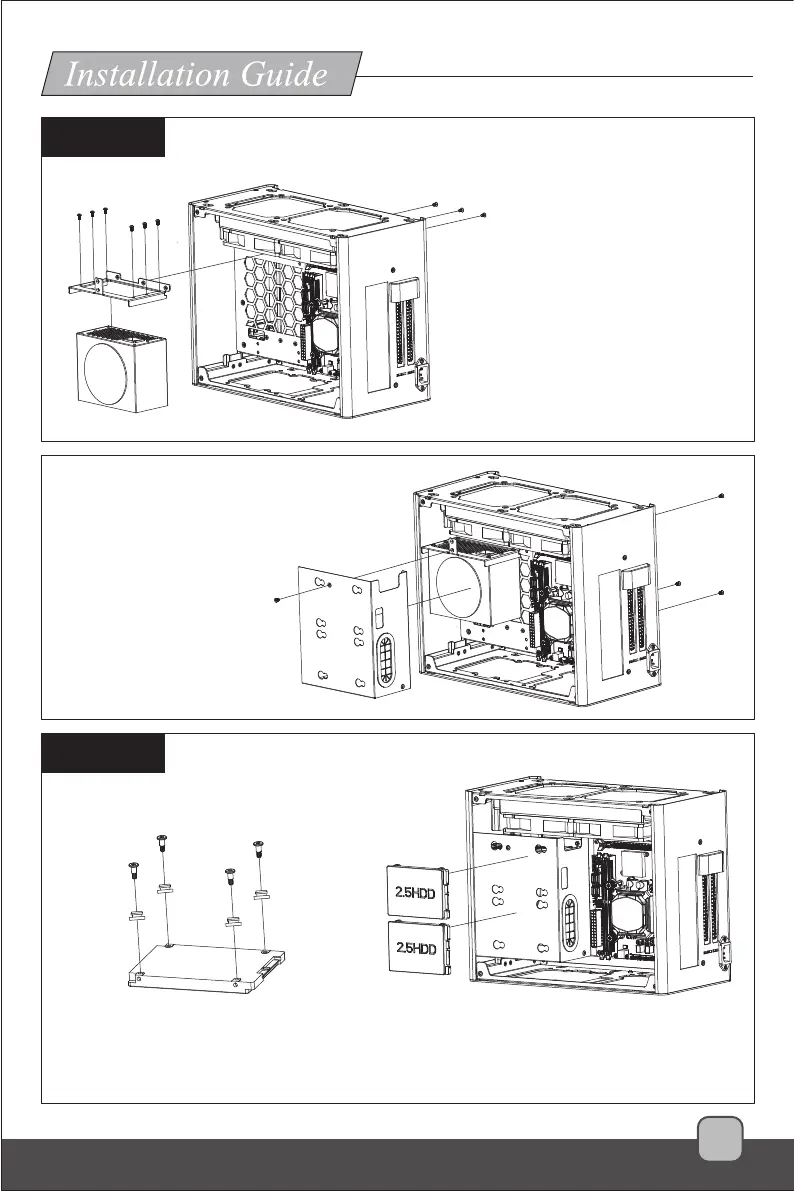 Installation Guide

2.5HDD

2.5HDD