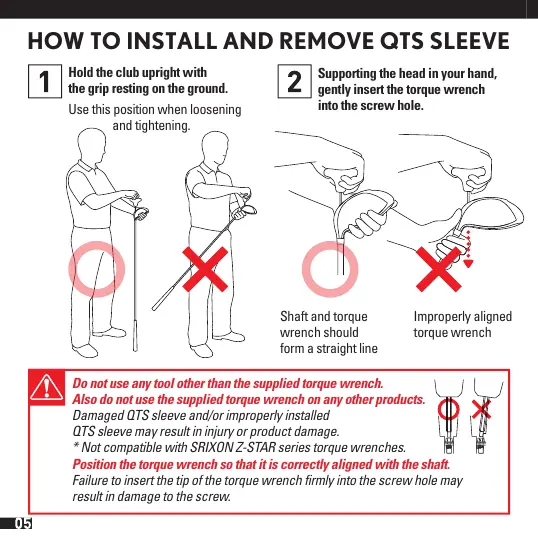 HOW TO INSTALL AND REMOVE QTS SLEEVE

1 Hold the club upright with the grip resting on the ground.

Use this position when loosening and tightening.

2 Supporting the head in your hand, gently insert the torque wrench into the screw hole.

Shaft and torque wrench should form a straight line

Improperly aligned torque wrench

Do not use any tool other than the supplied torque wrench.
Also do not use the supplied torque wrench on any other products.
Damaged QTS sleeve and/or improperly installed QTS sleeve may result in injury or product damage.
* Not compatible with SRIXON Z-STAR series torque wrenches.
Position the torque wrench so that it is correctly aligned with the shaft.
Failure to insert the tip of the torque wrench firmly into the screw hole may result in damage to the screw.

05