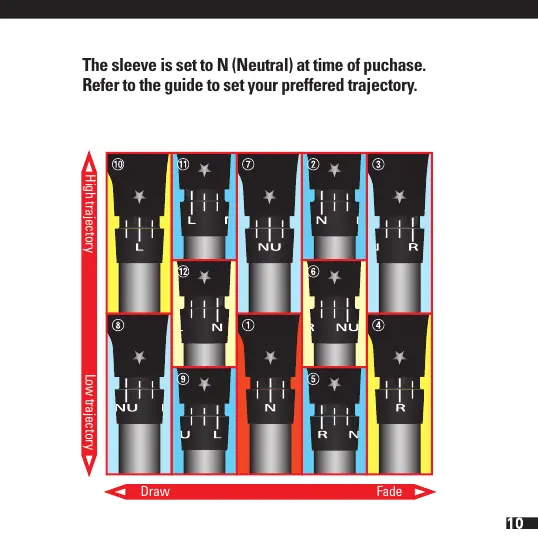 The sleeve is set to N (Neutral) at time of puchase.
Refer to the guide to set your preffered trajectory.

High trajectory

Low trajectory

⑩ L

⑪ L

⑦ NU

② N

③ R

⑫ N

⑥ NU

⑧ NU

① N

④ R

⑨ U L

⑤ R N

Draw

Fade

10