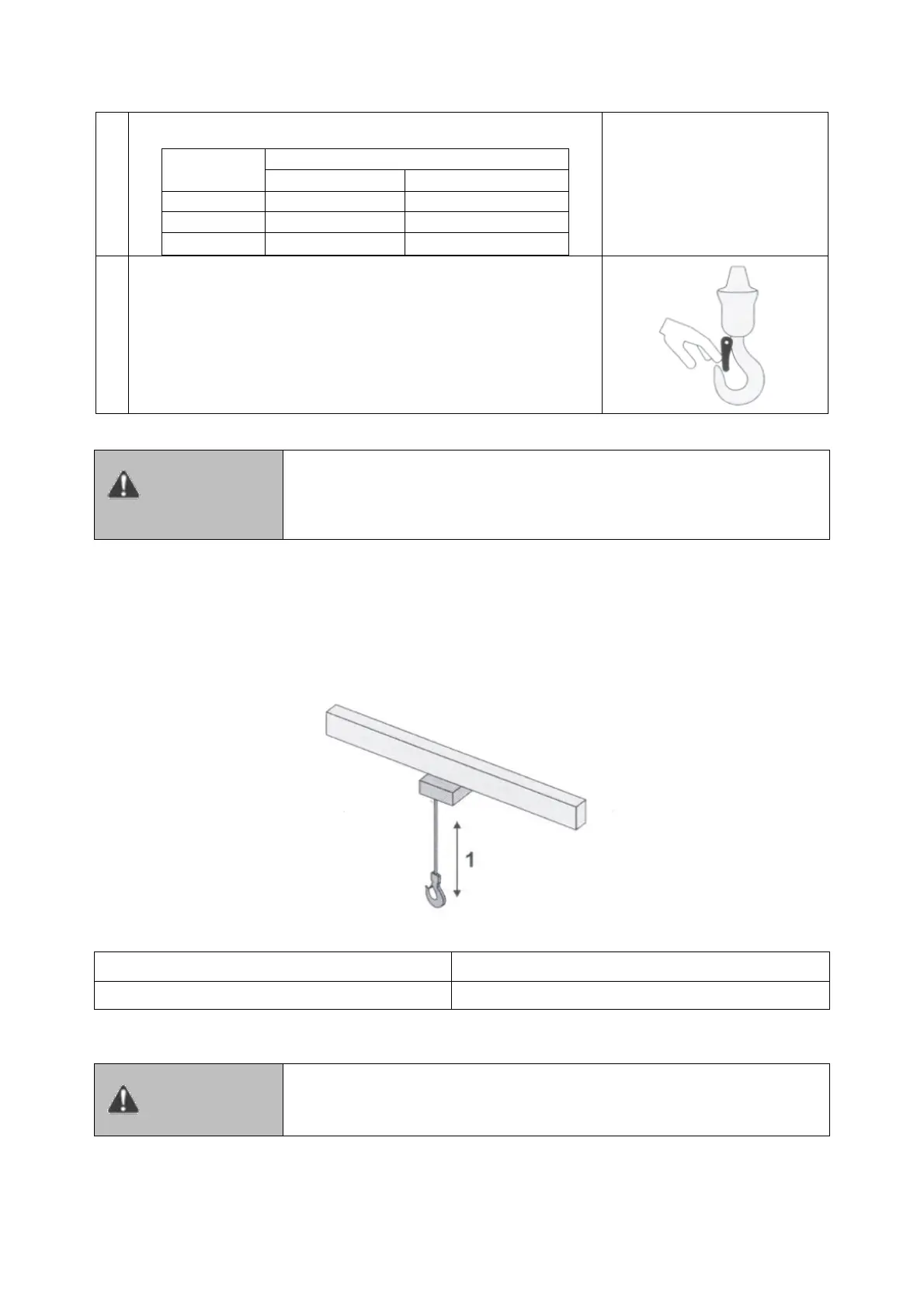 1