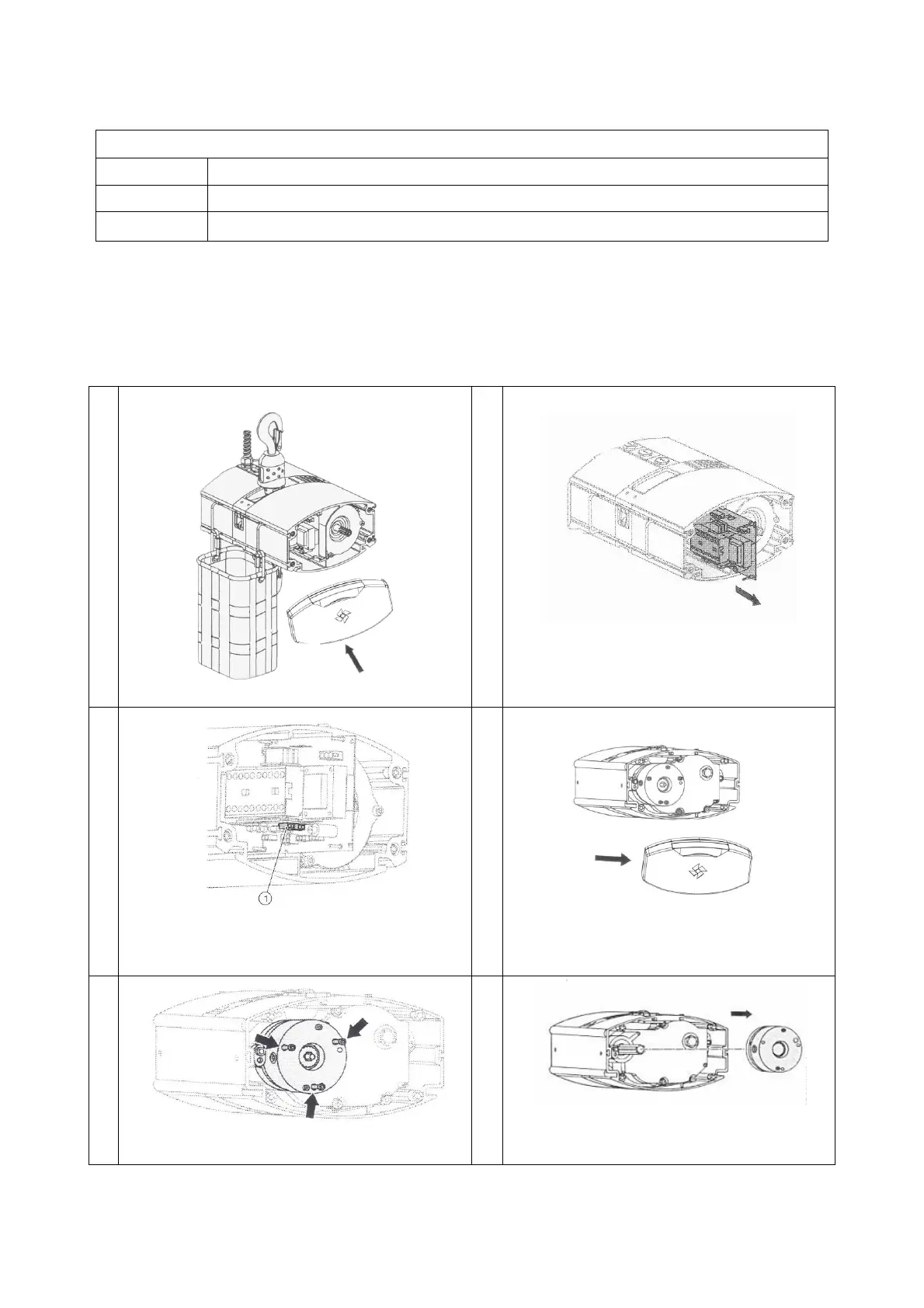 ①