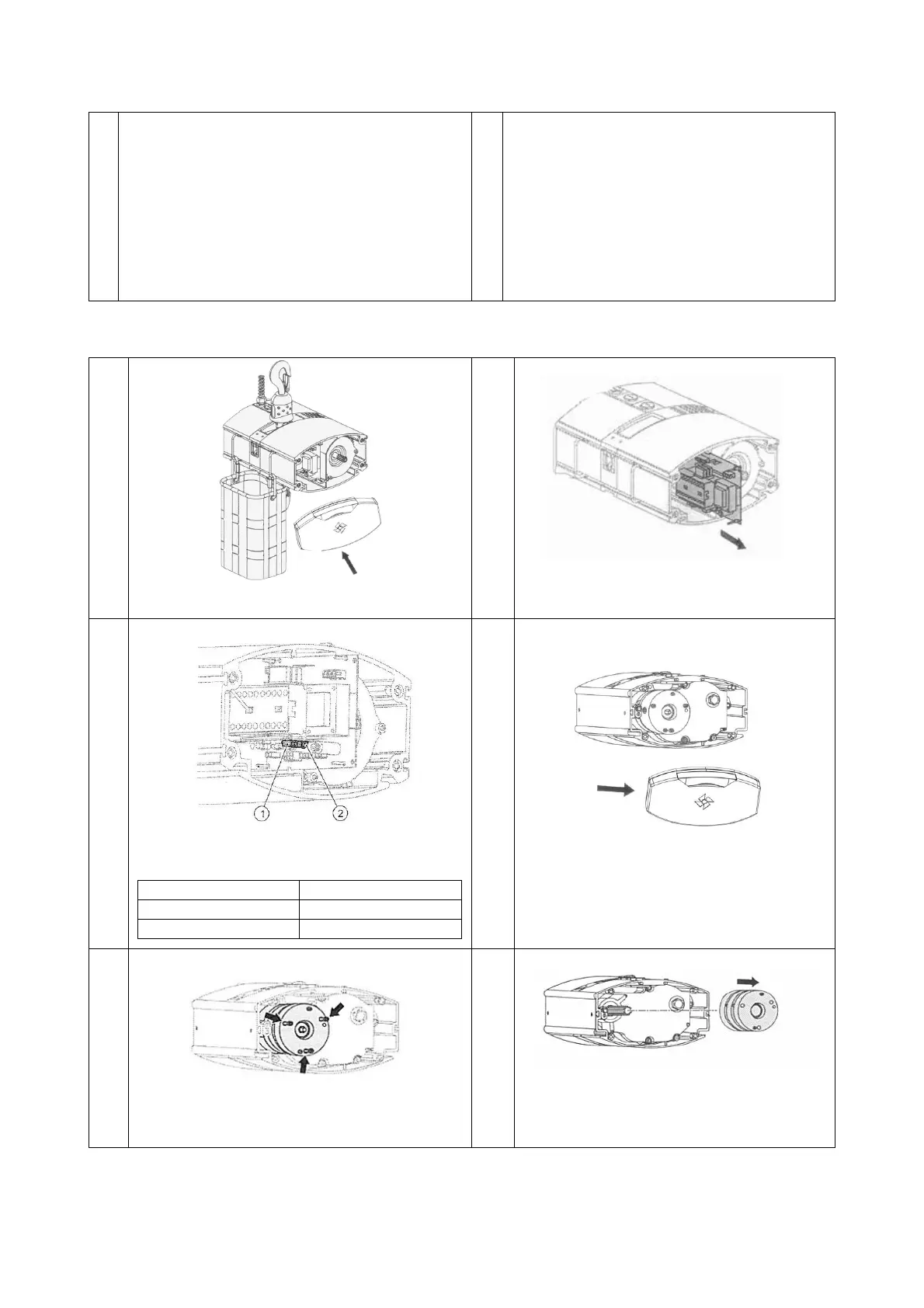 1

2