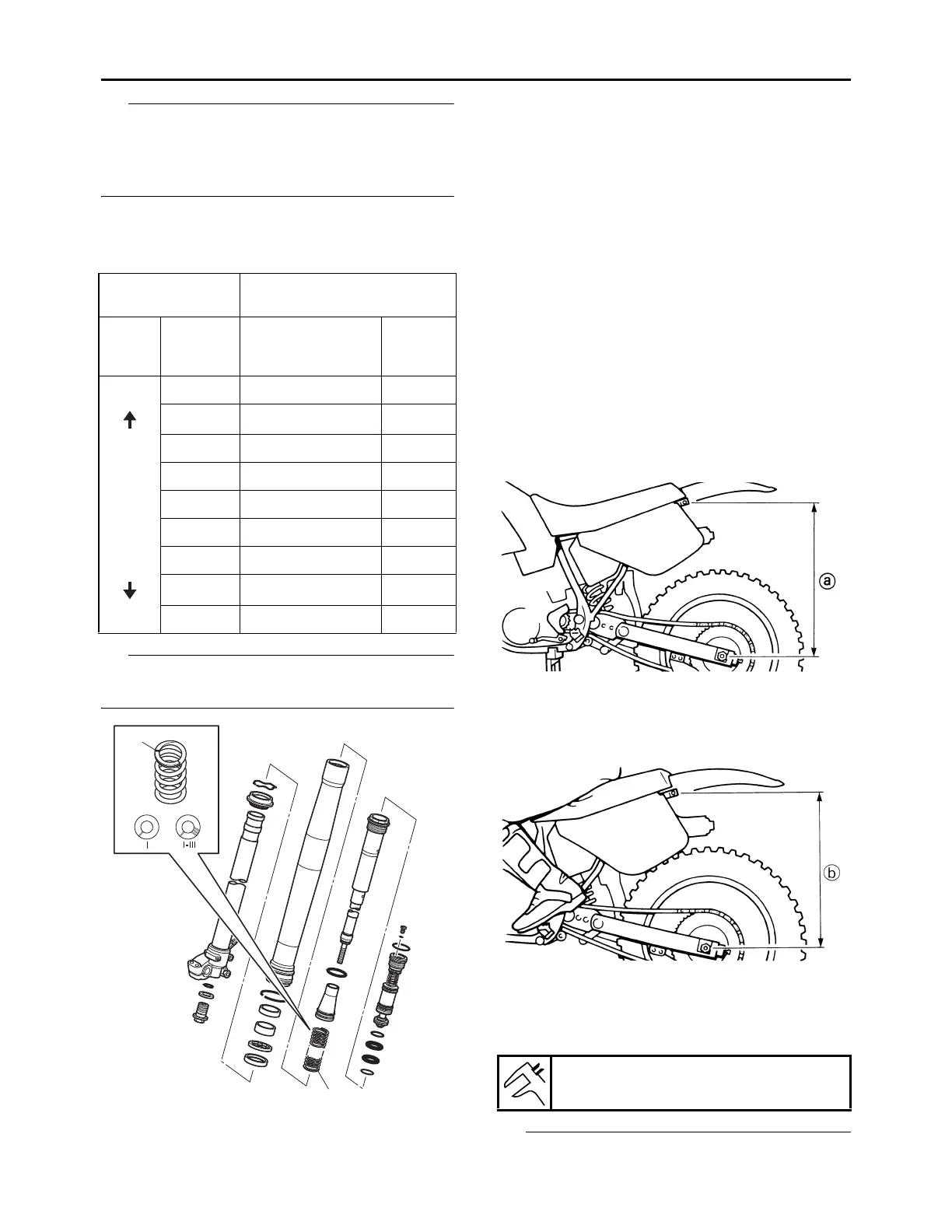 I

I-III

a

b