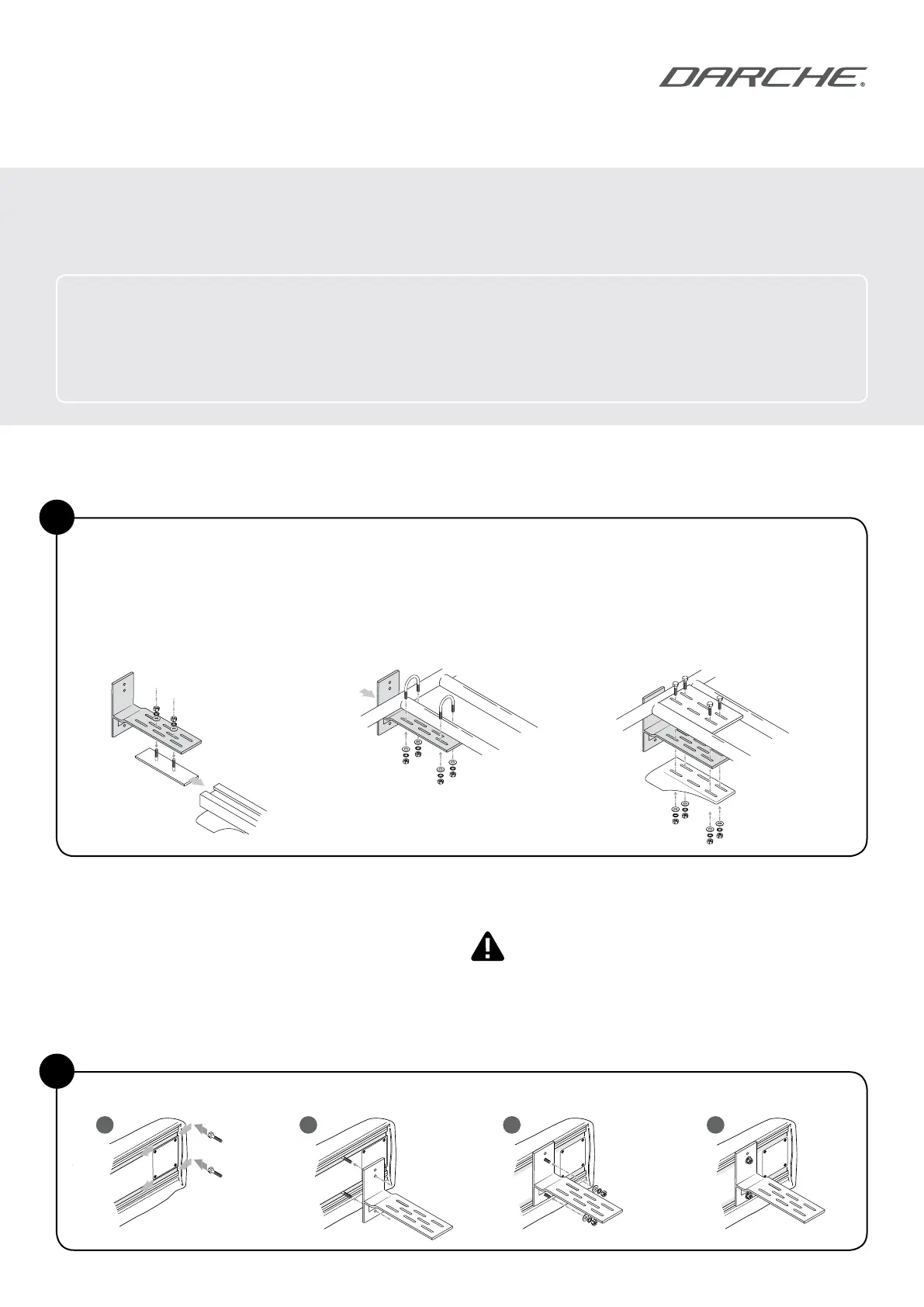 DARCHE®