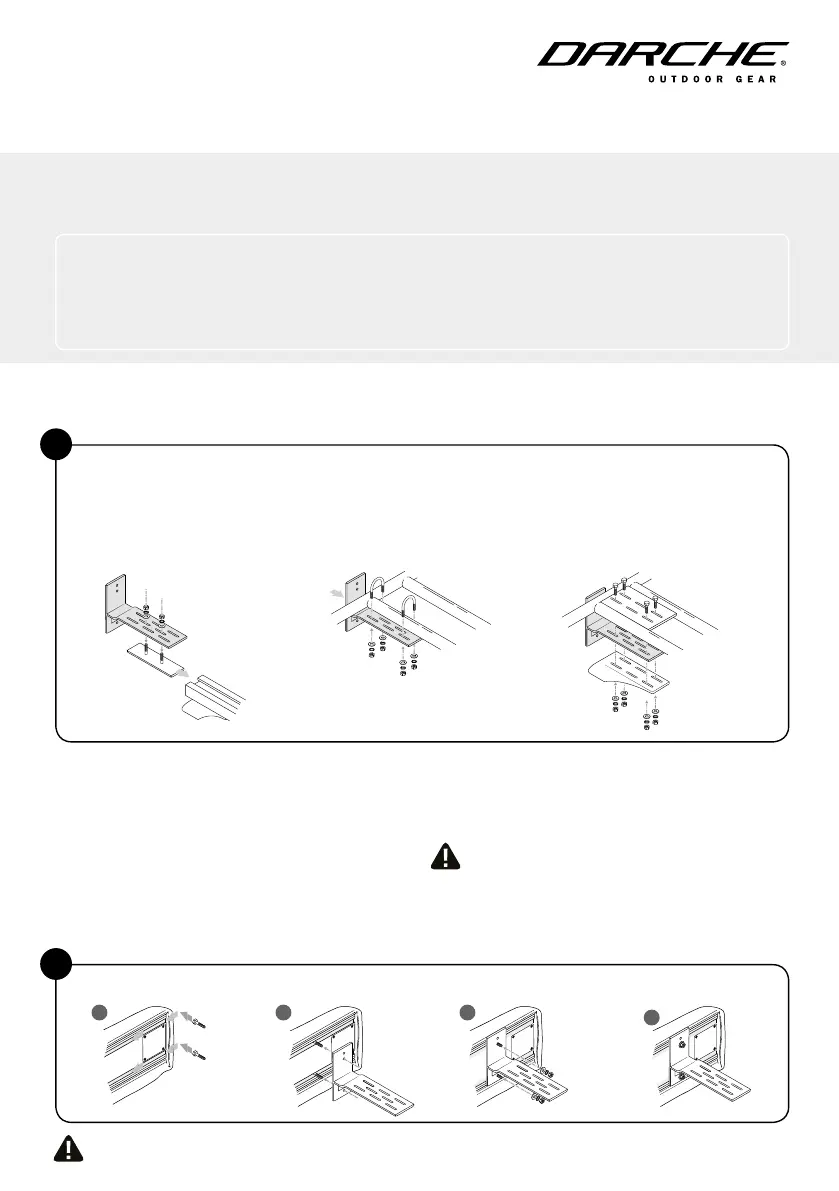 DARCHE®
OUTDOOR GEAR