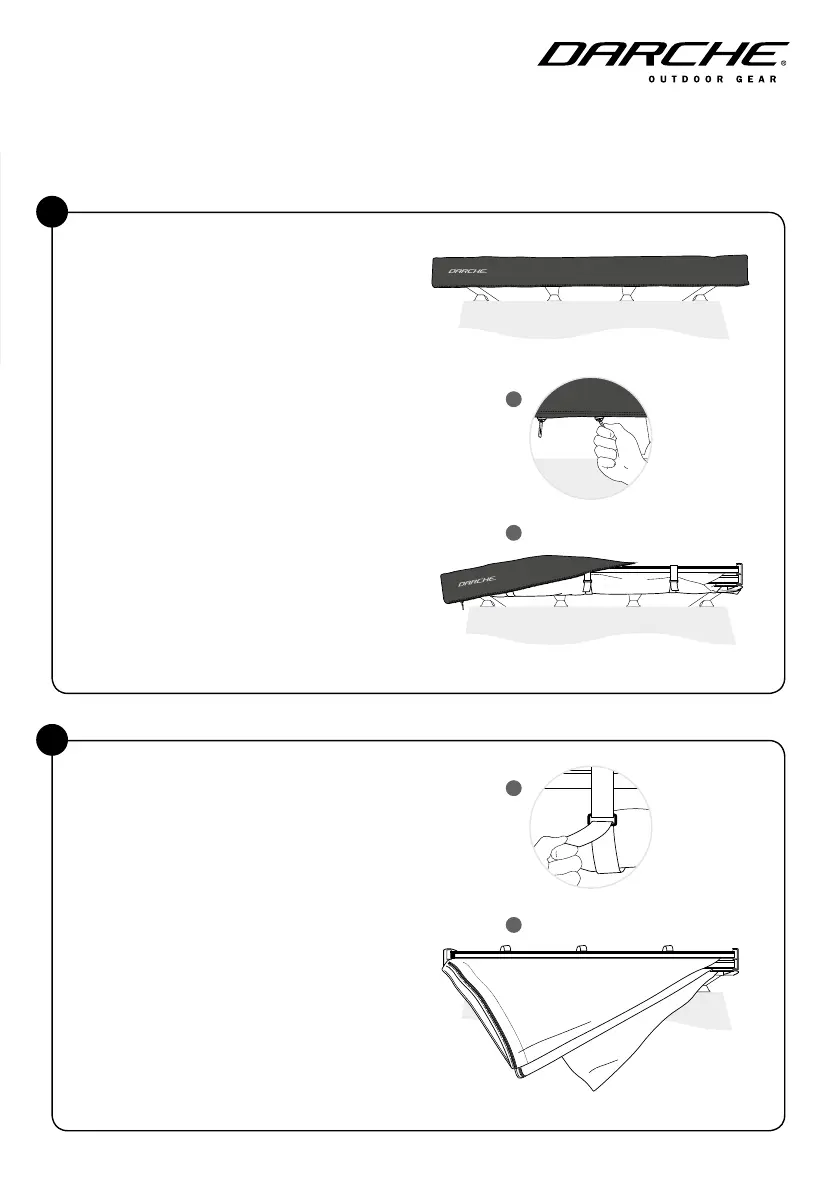 DARCHE®
OUTDOOR GEAR

DARCHE

DARCHE