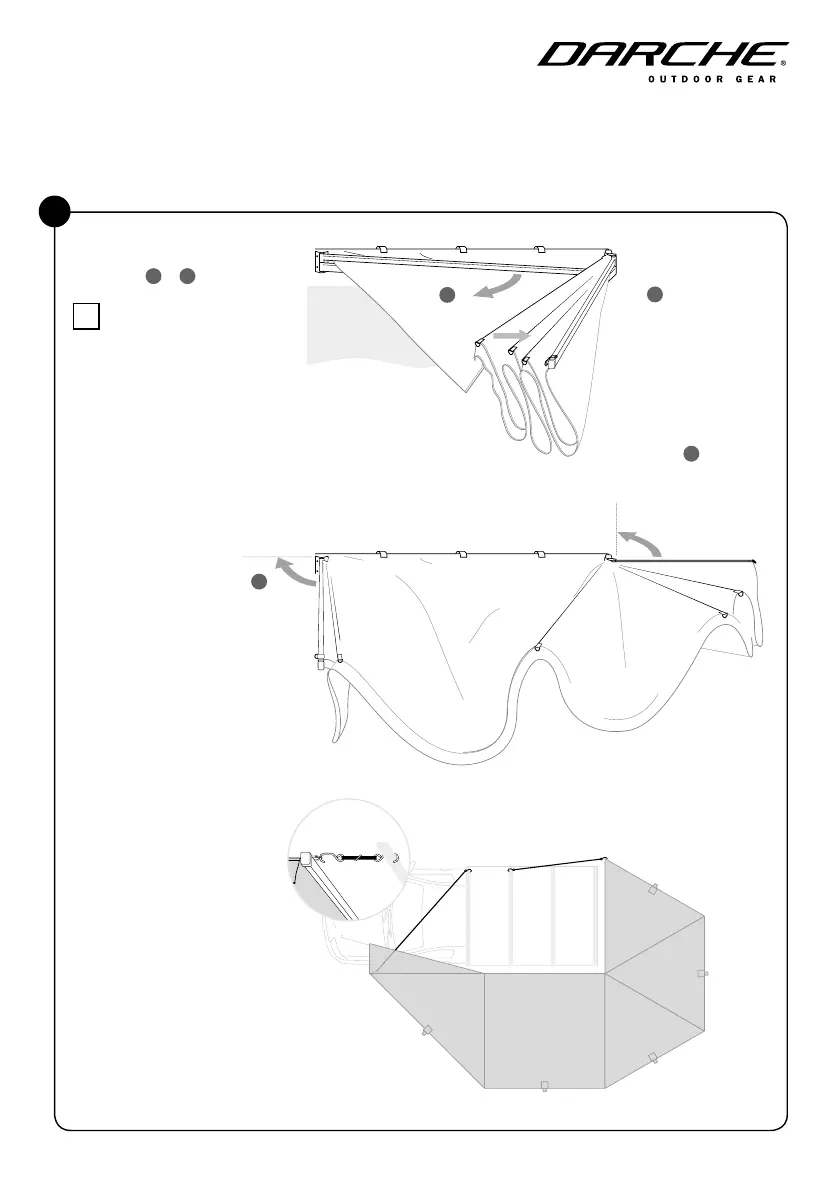 DARCHE®
OUTDOOR GEAR